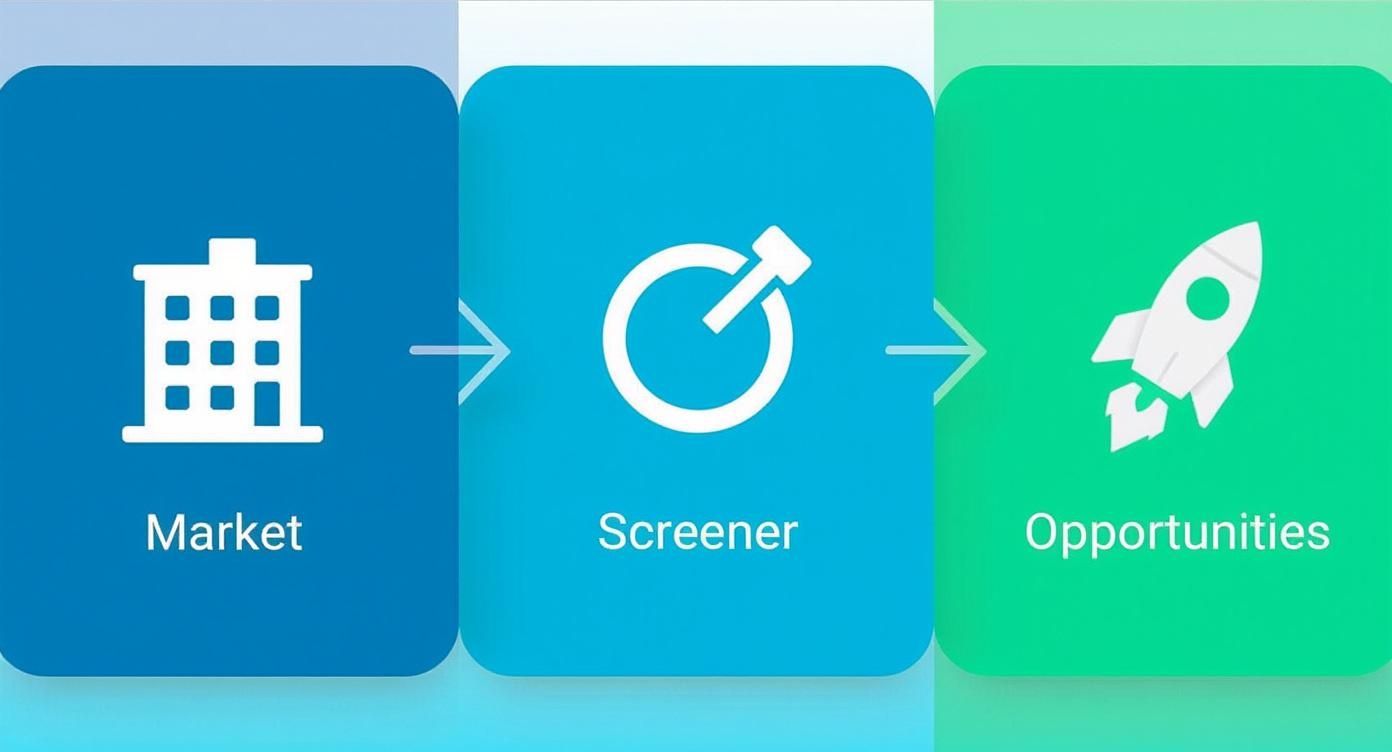 Market

Screener

Opportunities