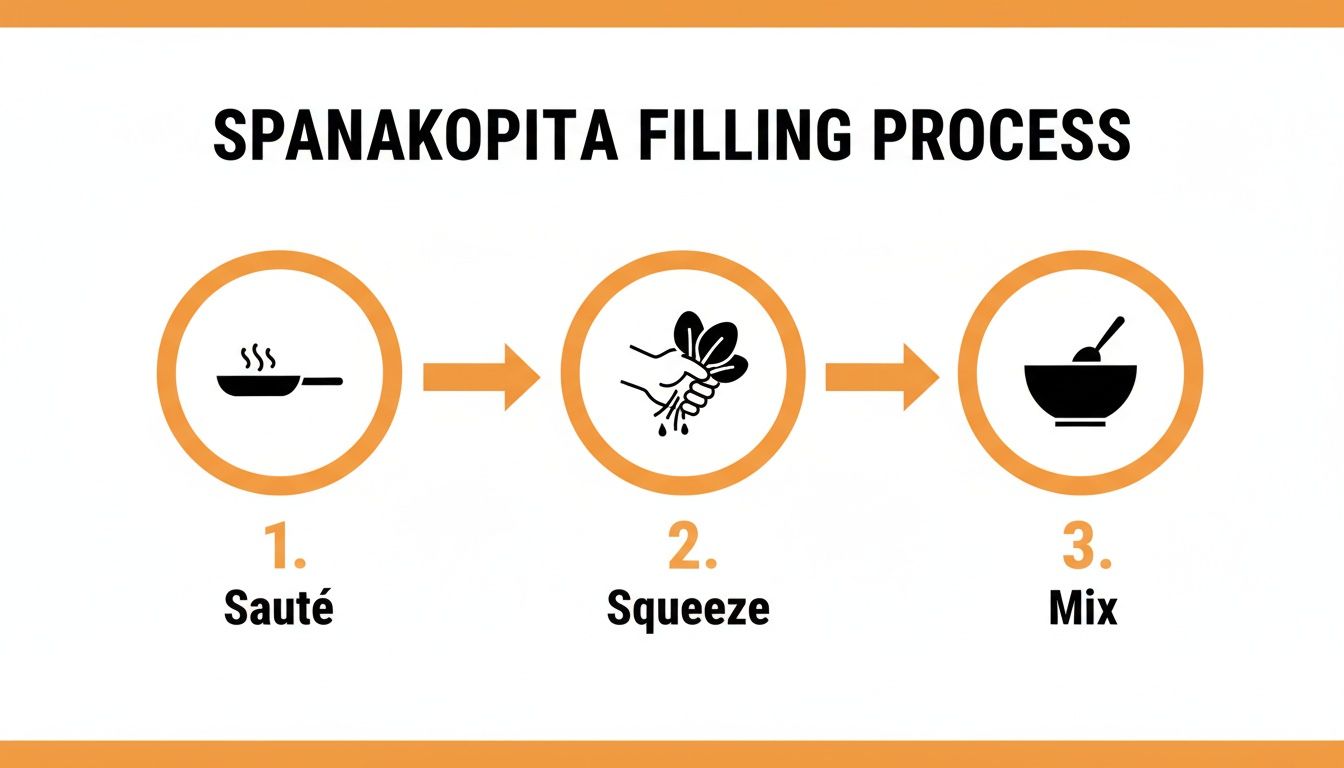 SPANAKOPITA FILLING PROCESS

1.
Sauté

2.
Squeeze

3.
Mix