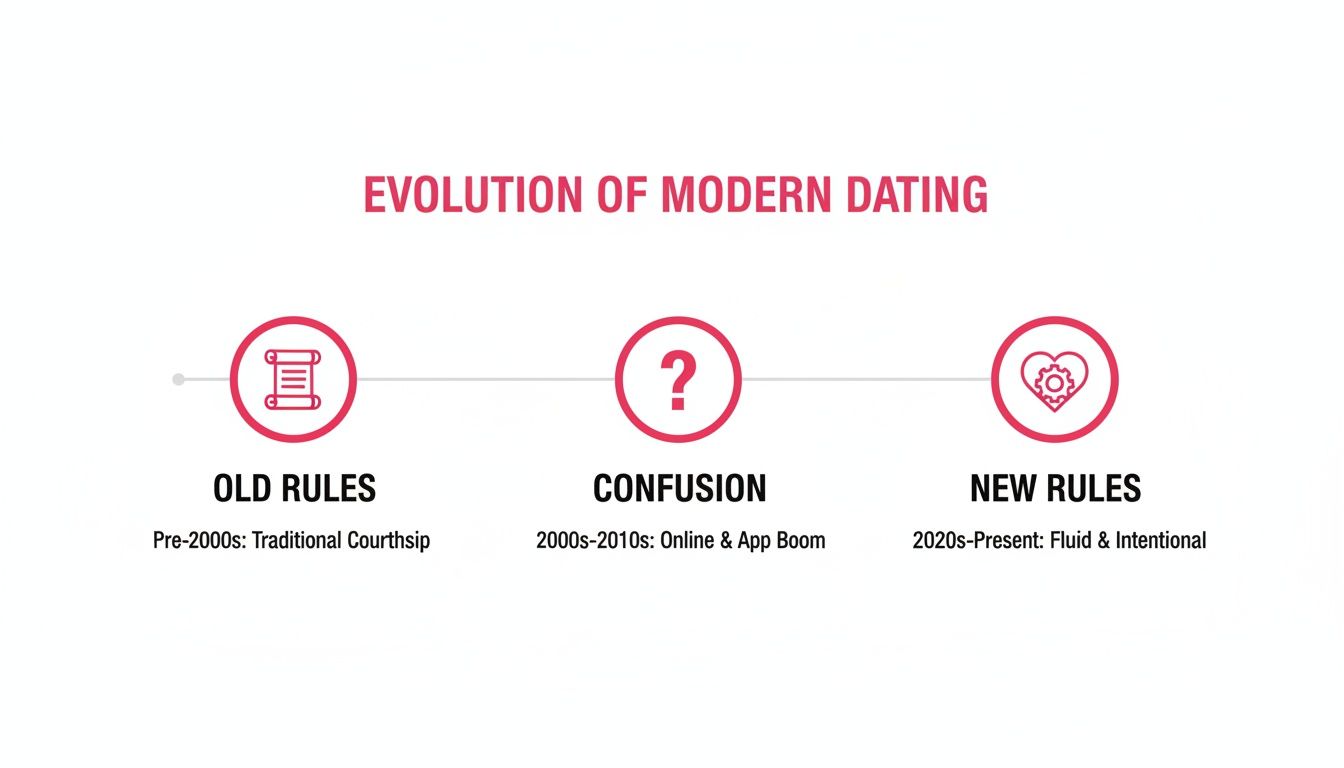 EVOLUTION OF MODERN DATING

?

OLD RULES

Pre-2000s: Traditional Courthsip

CONFUSION

2000s-2010s: Online & App Boom

NEW RULES

2020s-Present: Fluid & Intentional