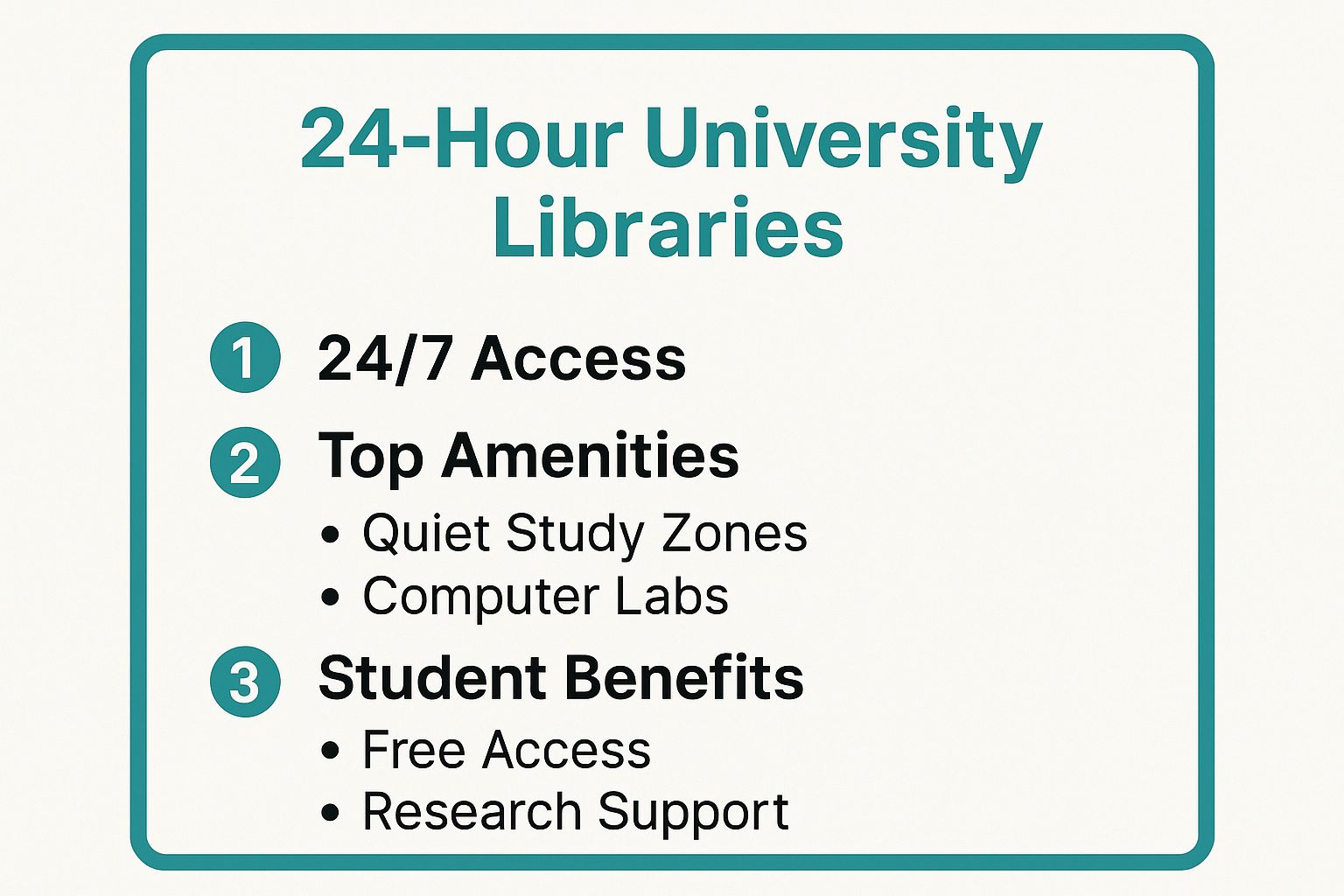 24-Hour University Libraries

1 24/7 Access

2 Top Amenities
• Quiet Study Zones
• Computer Labs

3 Student Benefits
• Free Access
• Research Support