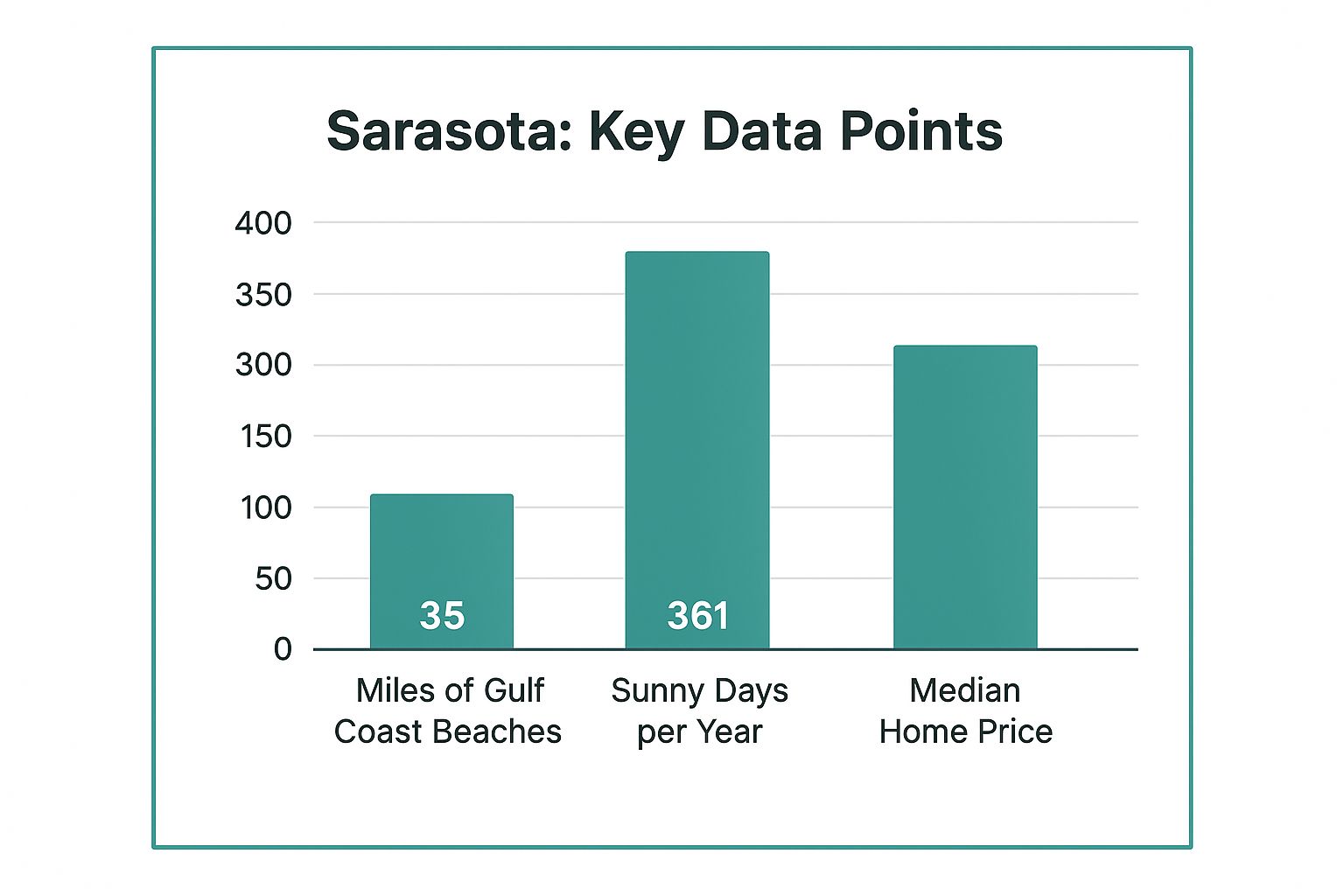 Sarasota: Key Data Points

400
350
300
150
100
50
0

35
361

Miles of Gulf Coast Beaches
Sunny Days per Year
Median Home Price