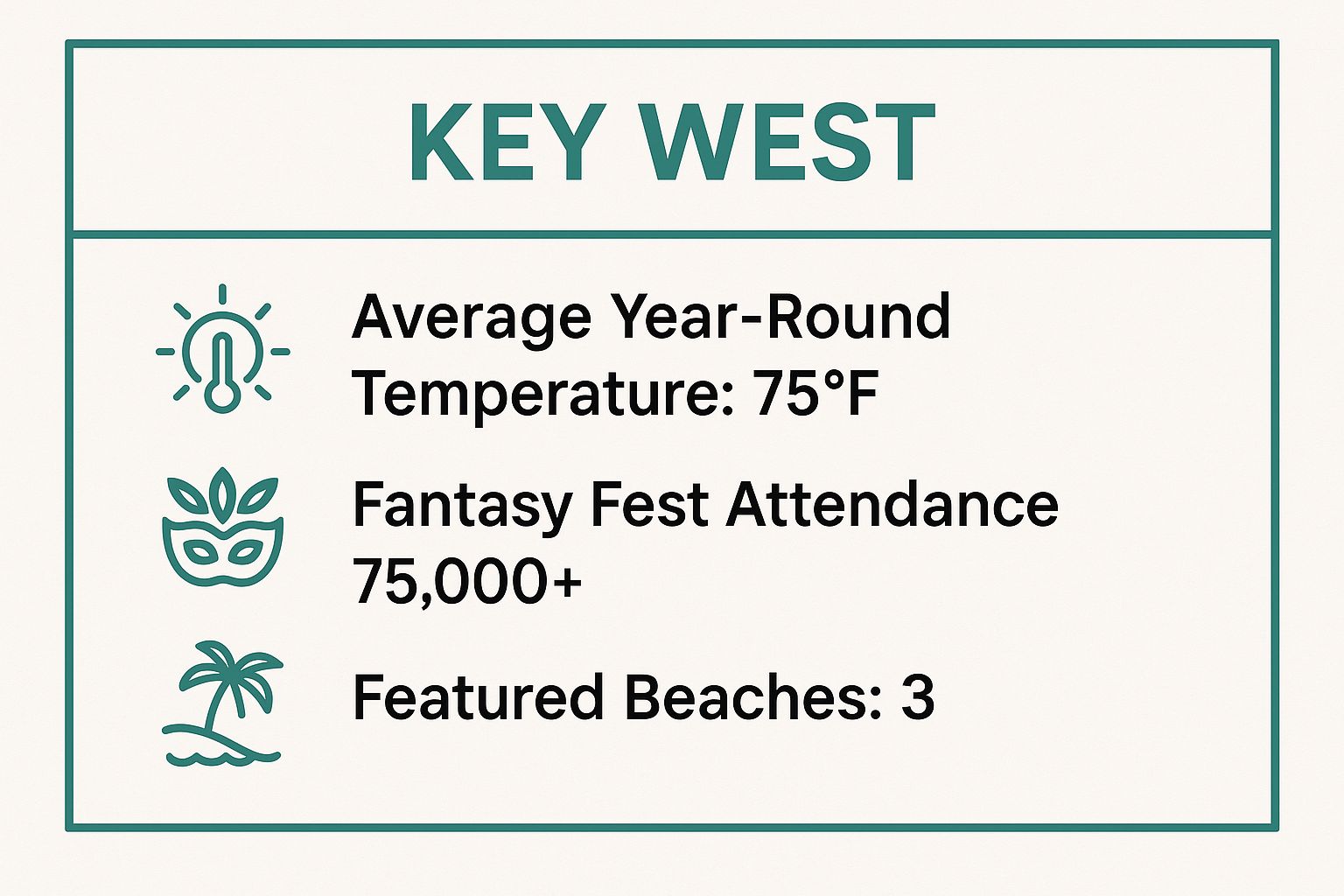 KEY WEST

Average Year-Round Temperature: 75°F

Fantasy Fest Attendance 75,000+

Featured Beaches: 3