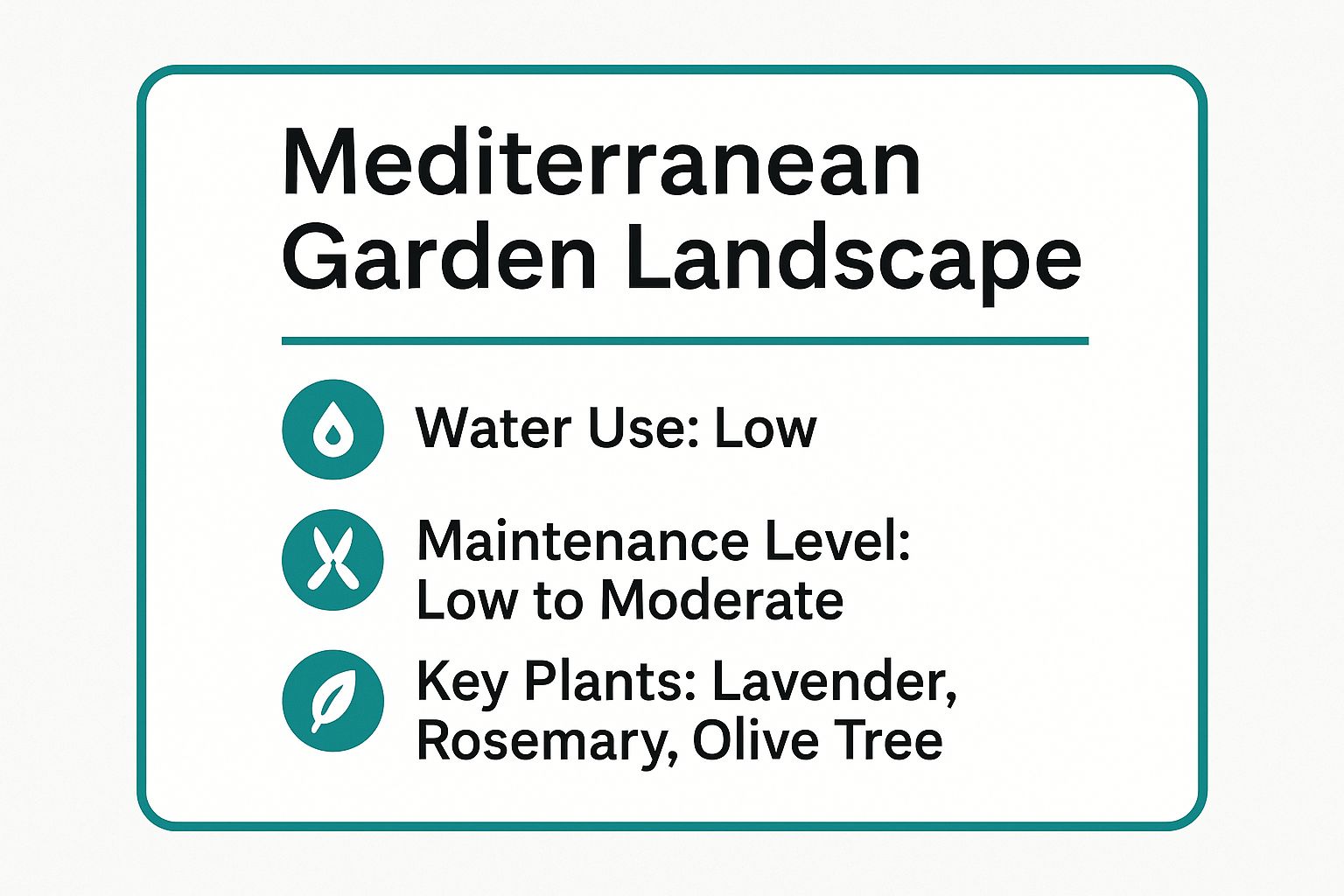 Mediterranean Garden Landscape

Water Use: Low

Maintenance Level: Low to Moderate

Key Plants: Lavender, Rosemary, Olive Tree