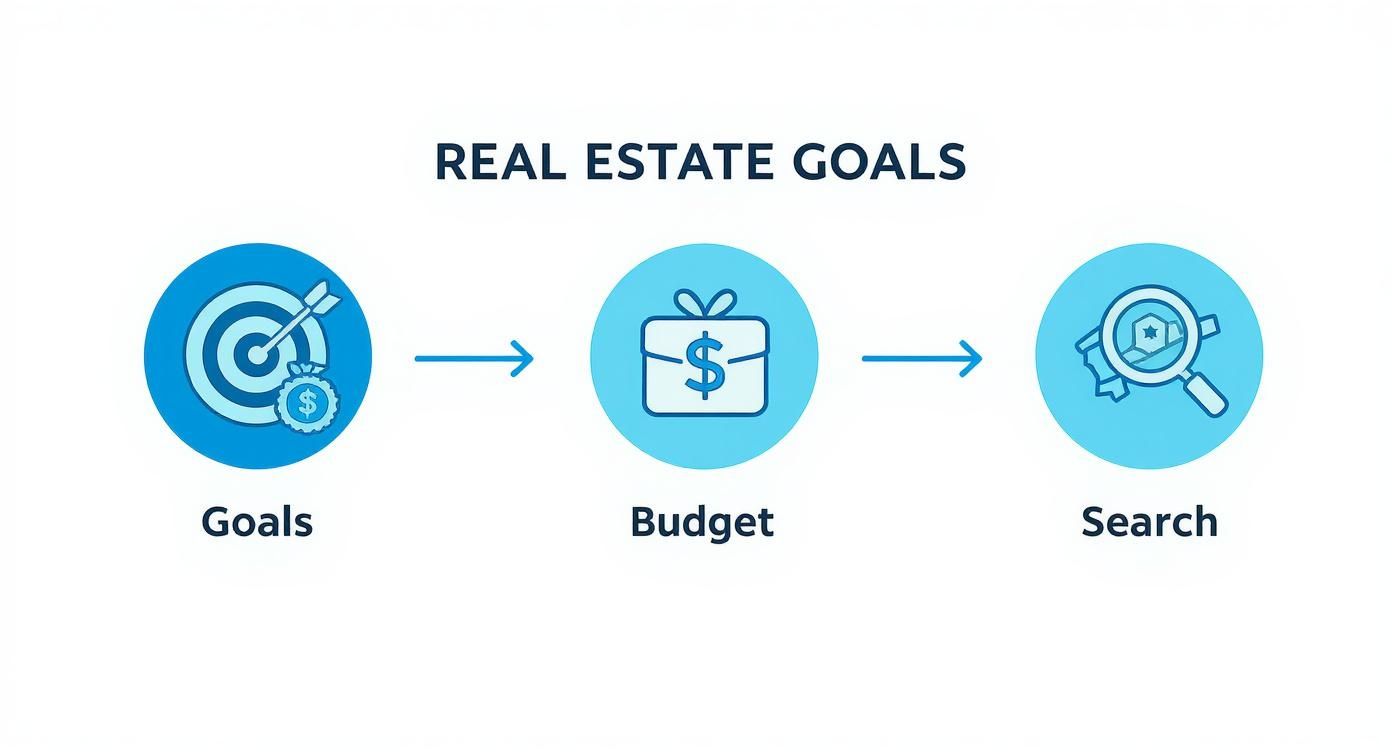 REAL ESTATE GOALS

$

$

Goals

Budget

Search