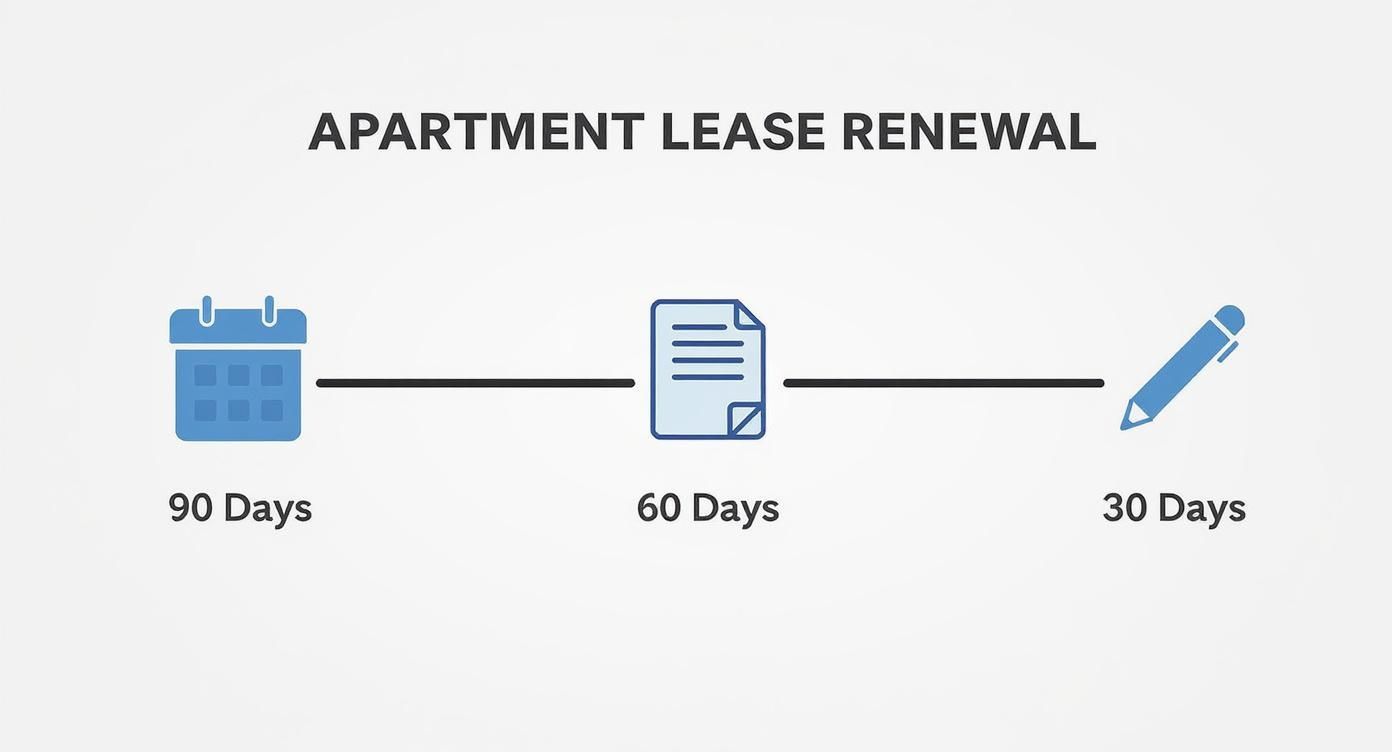 APARTMENT LEASE RENEWAL

90 Days

60 Days

30 Days