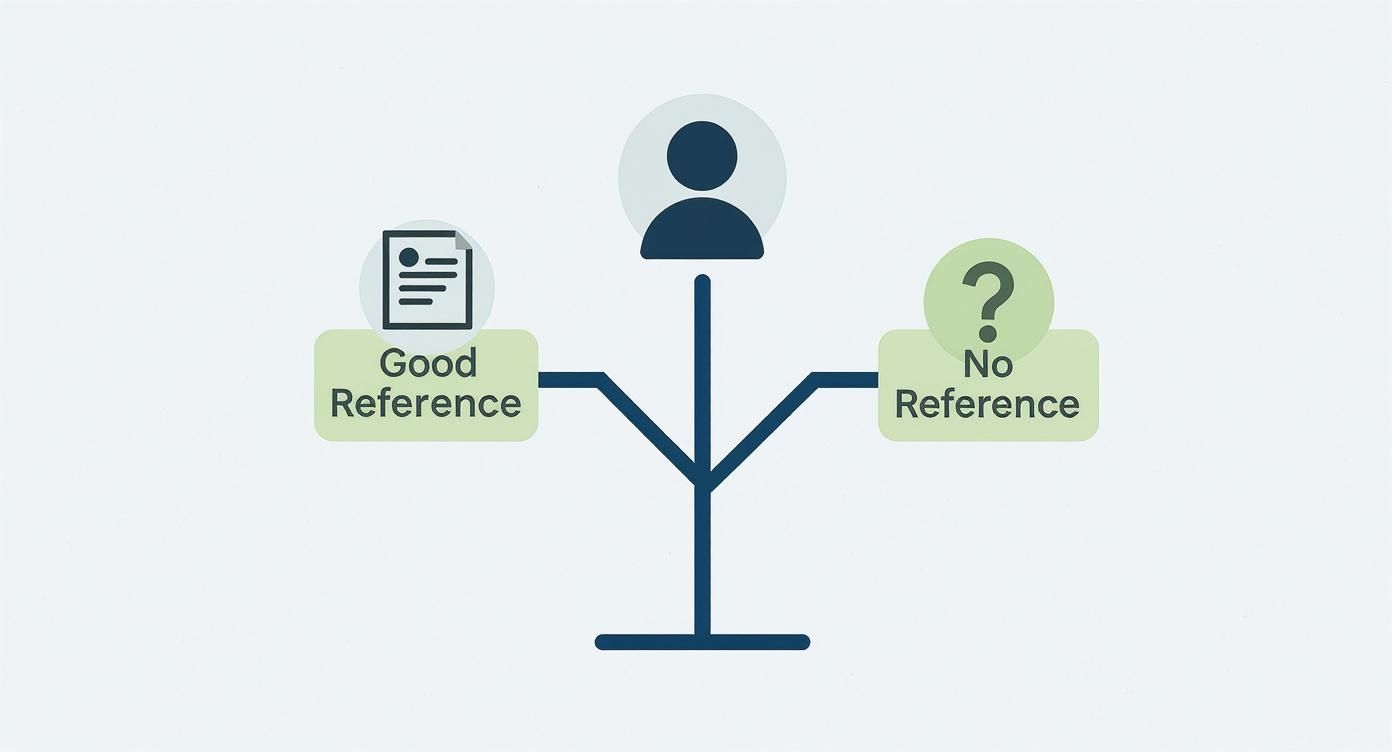 Good Reference

?

No Reference