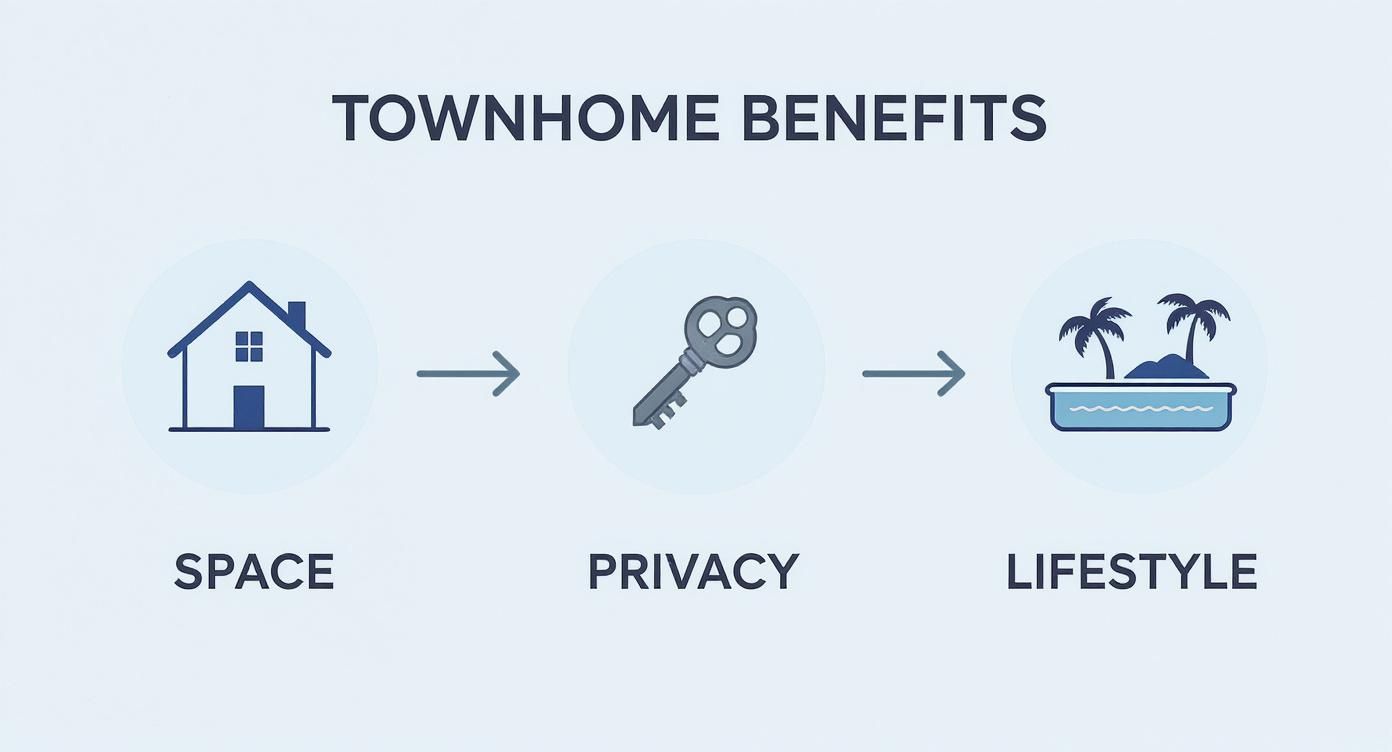 TOWNHOME BENEFITS

SPACE

PRIVACY

LIFESTYLE