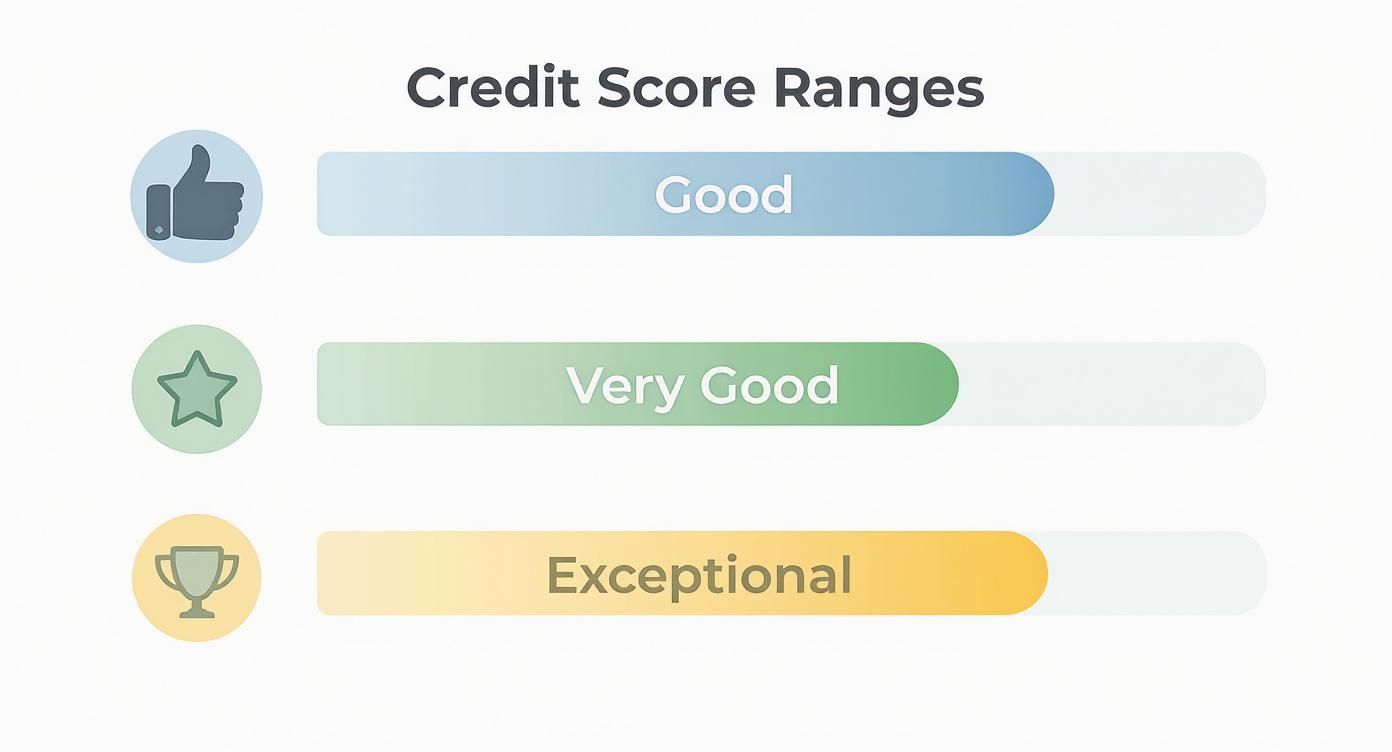 Credit Score Ranges

Good

Very Good

Exceptional