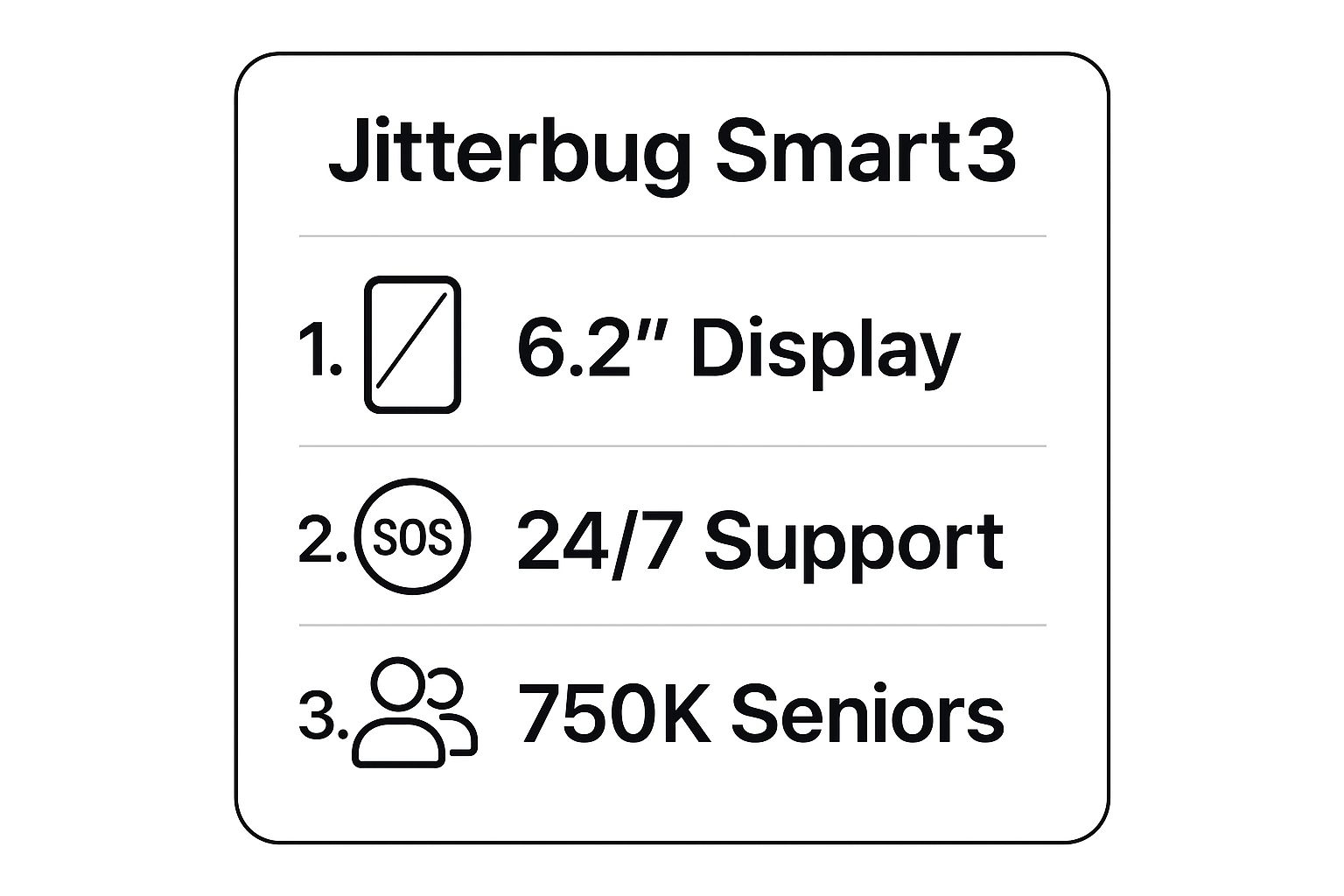 Jitterbug Smart3

1. 6.2″ Display

2. SOS 24/7 Support

3. 750K Seniors