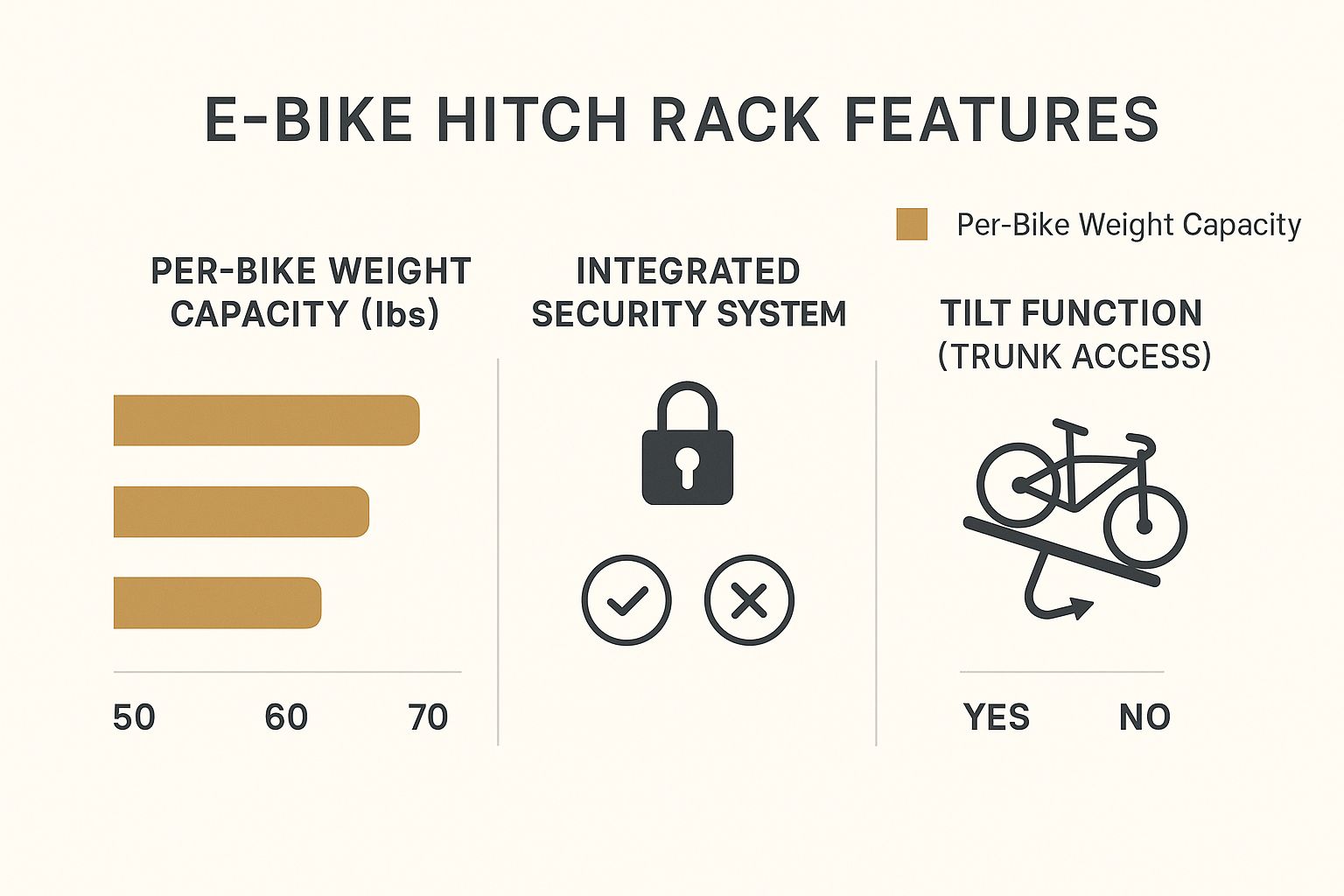 E-BIKE HITCH RACK FEATURES

Per-Bike Weight Capacity

PER-BIKE WEIGHT CAPACITY (lbs)

50 60 70

INTEGRATED SECURITY SYSTEM

TILT FUNCTION (TRUNK ACCESS)

YES NO