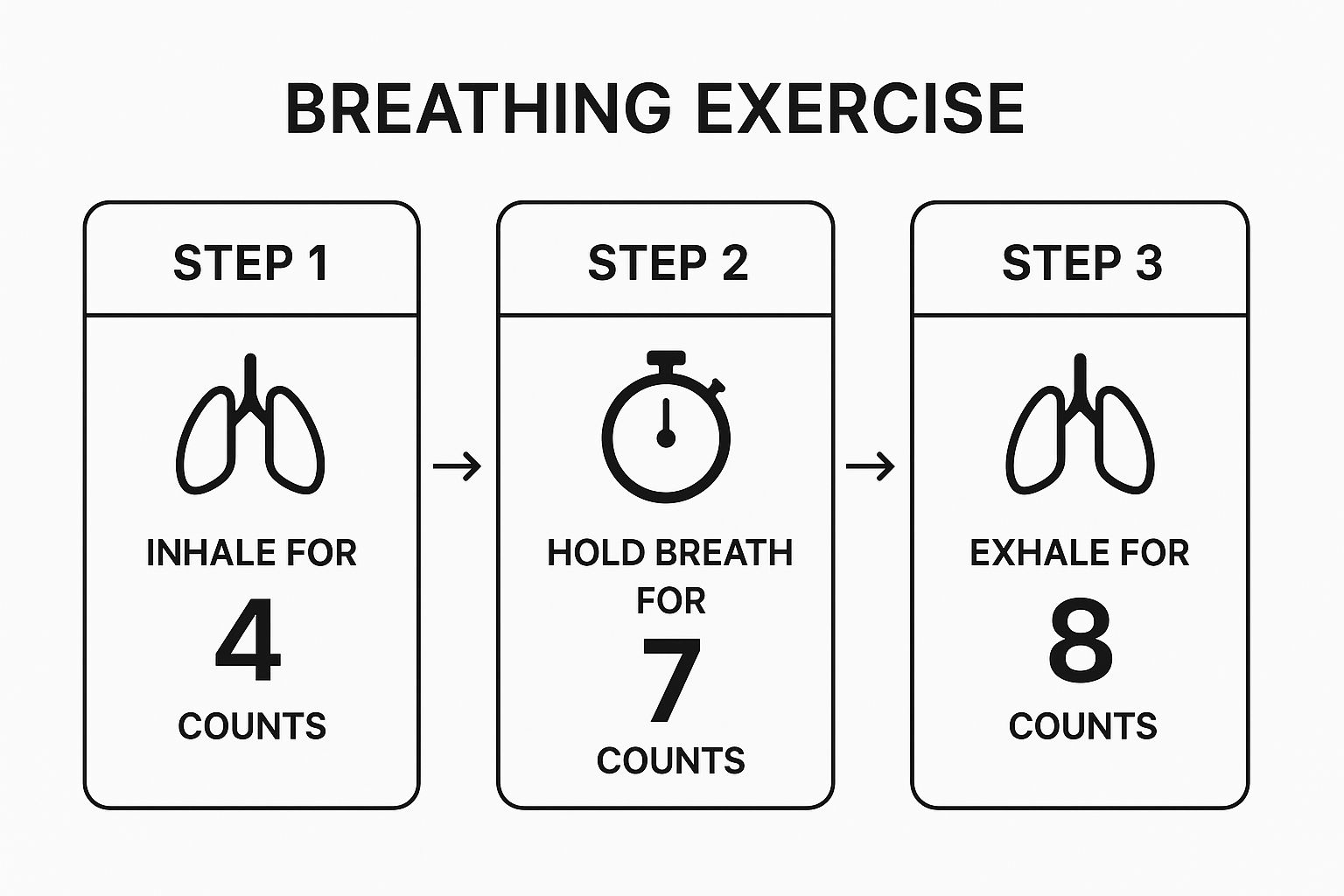 BREATHING EXERCISE

STEP 1

INHALE FOR
4
COUNTS

→

STEP 2

HOLD BREATH FOR
7
COUNTS

→

STEP 3

EXHALE FOR
8
COUNTS