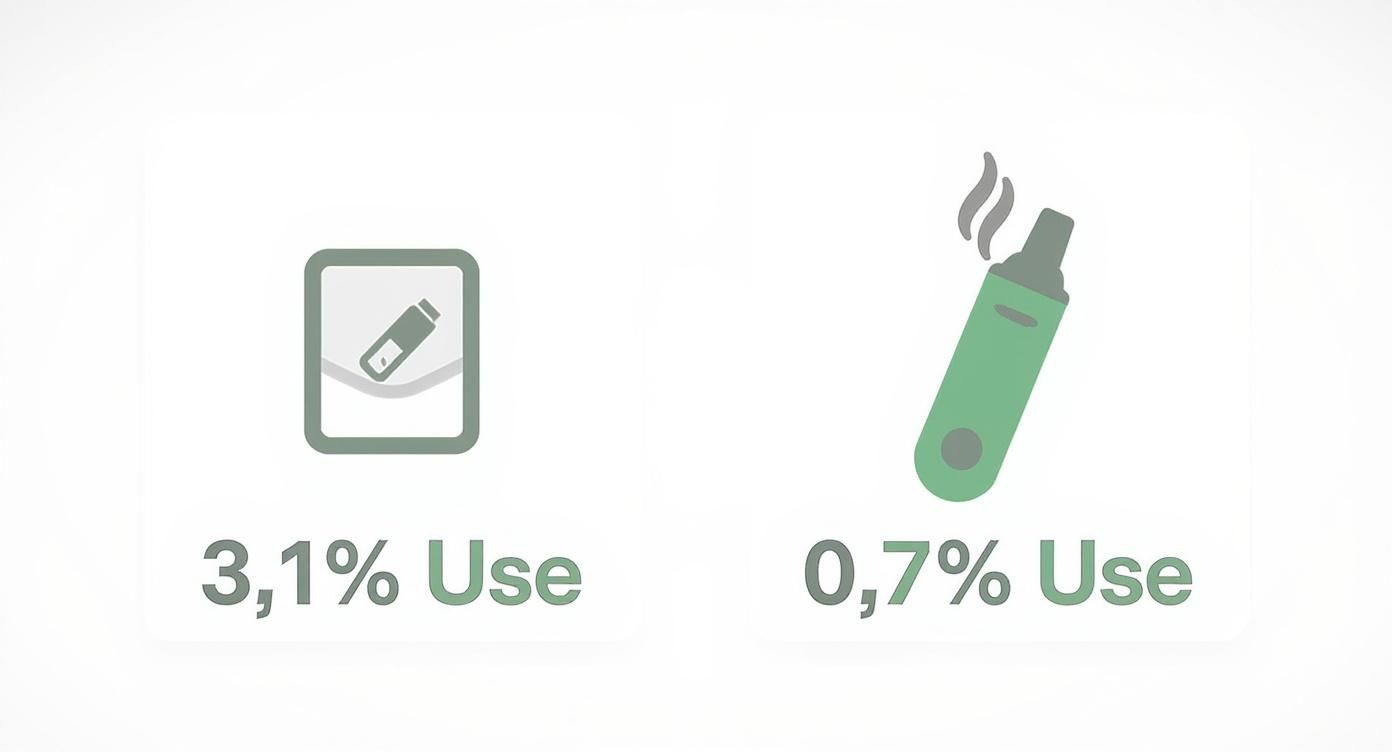 3,1% Use

0,7% Use