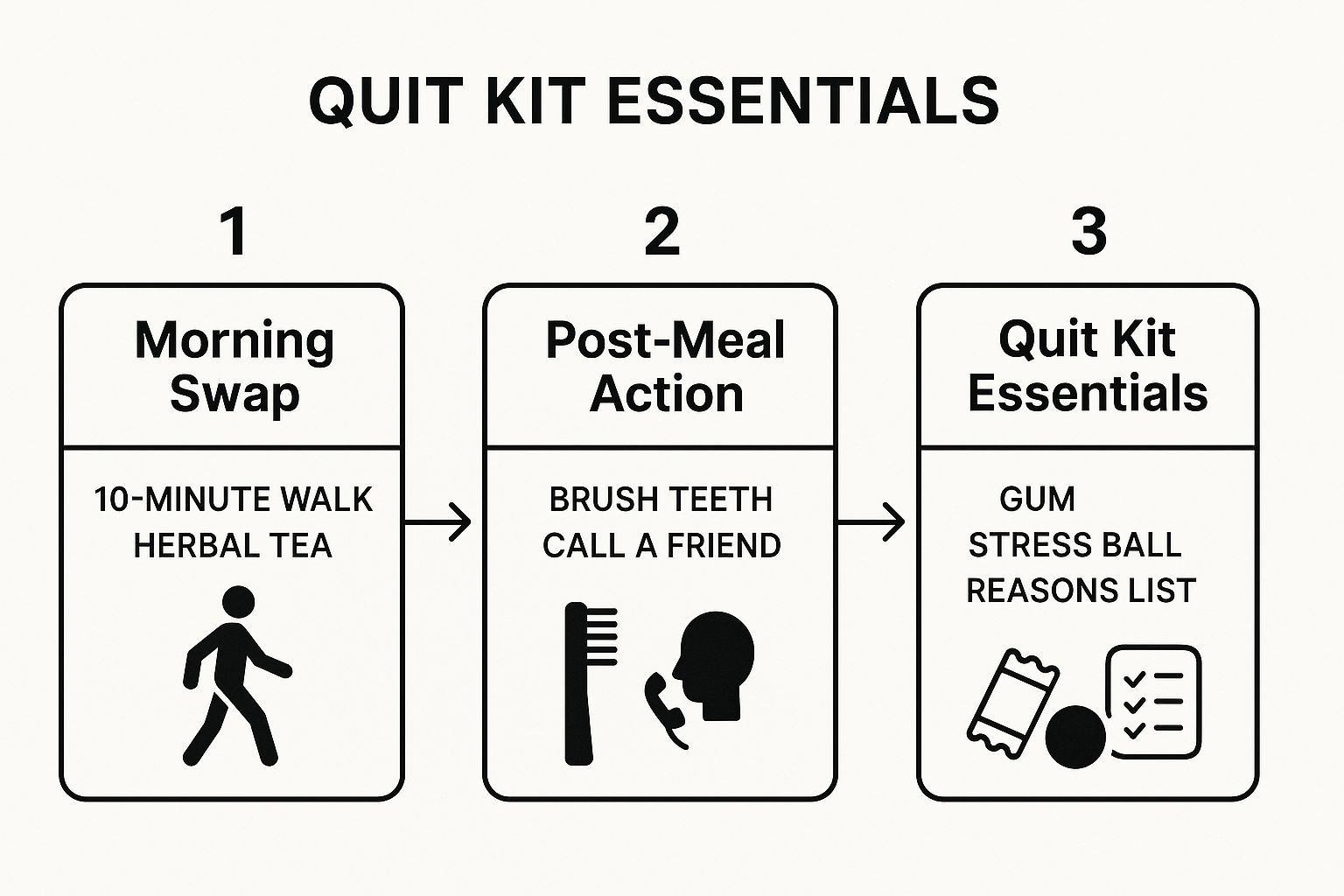 QUIT KIT ESSENTIALS

1

Morning Swap

10-MINUTE WALK
HERBAL TEA

2

Post-Meal Action

BRUSH TEETH
CALL A FRIEND

3

Quit Kit Essentials

GUM
STRESS BALL
REASONS LIST