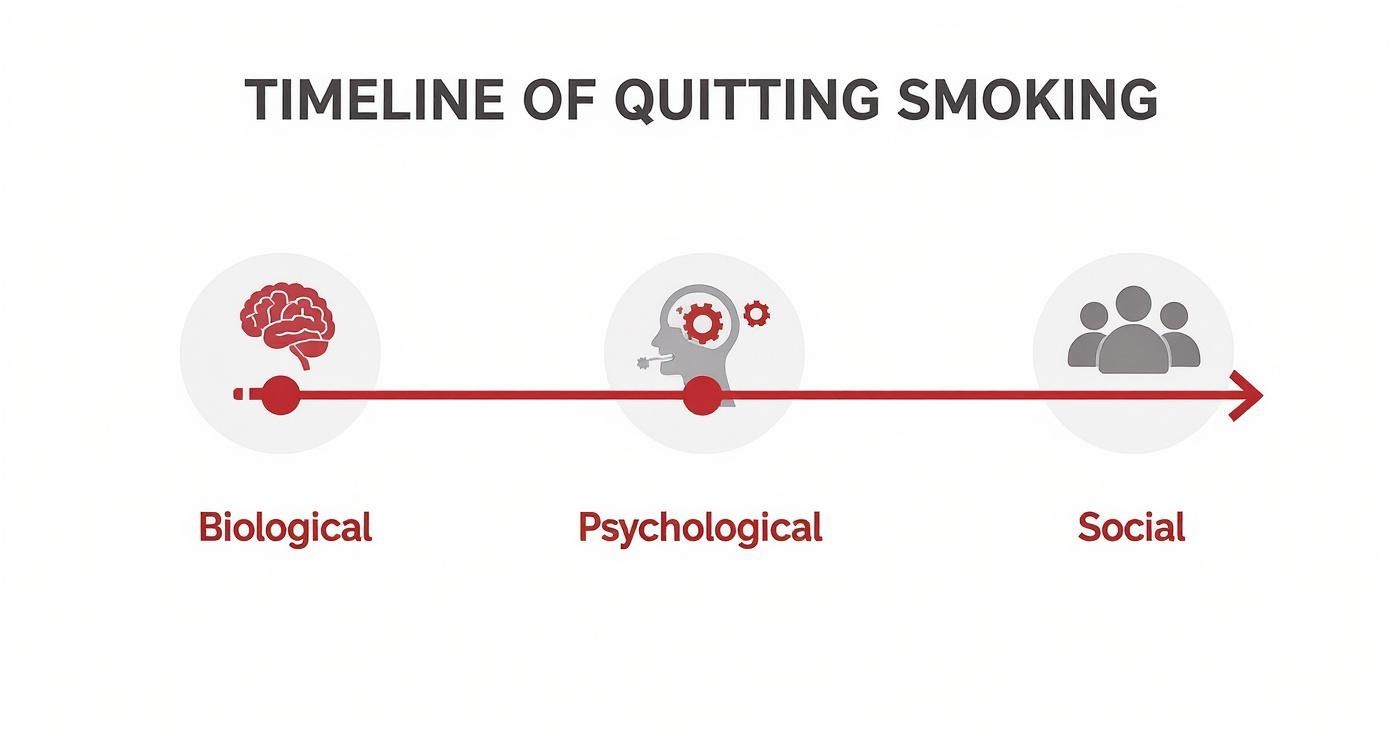 TIMELINE OF QUITTING SMOKING

Biological

Psychological

Social