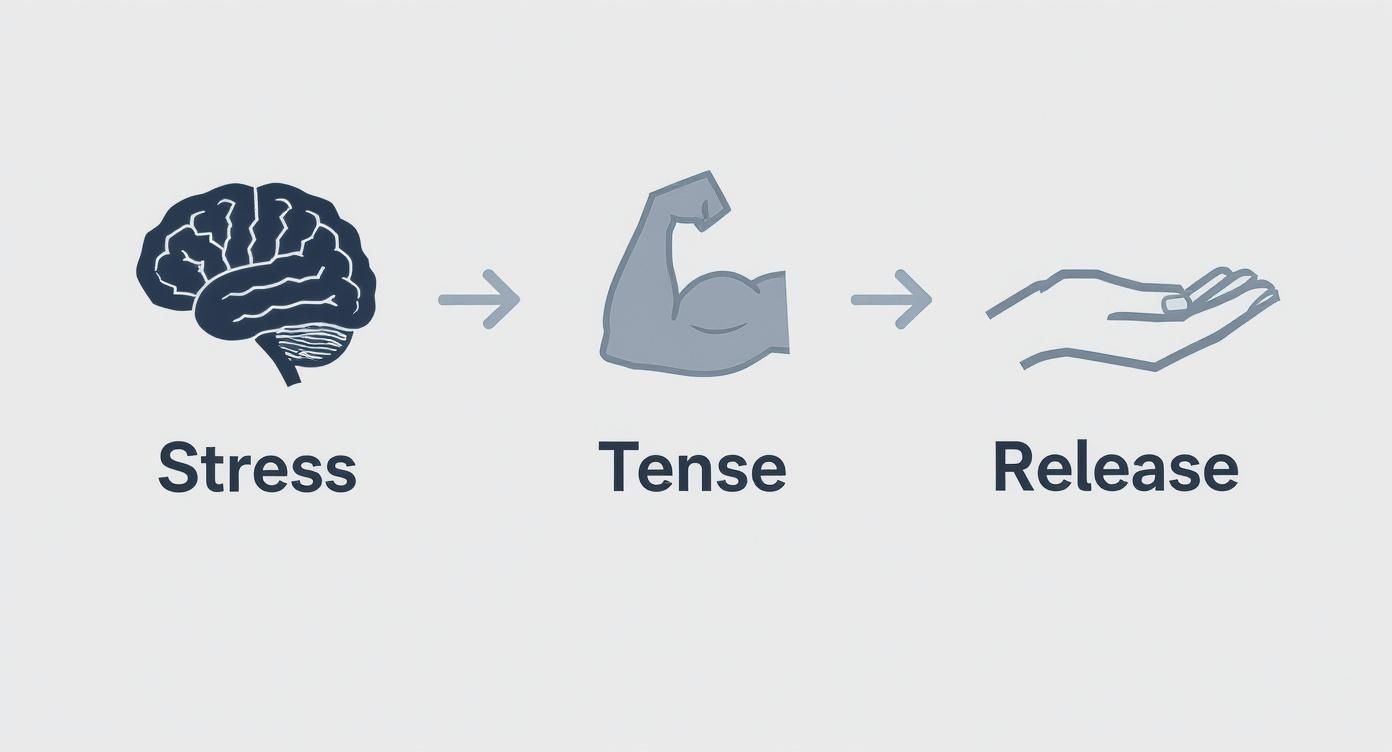 Stress

Tense

Release