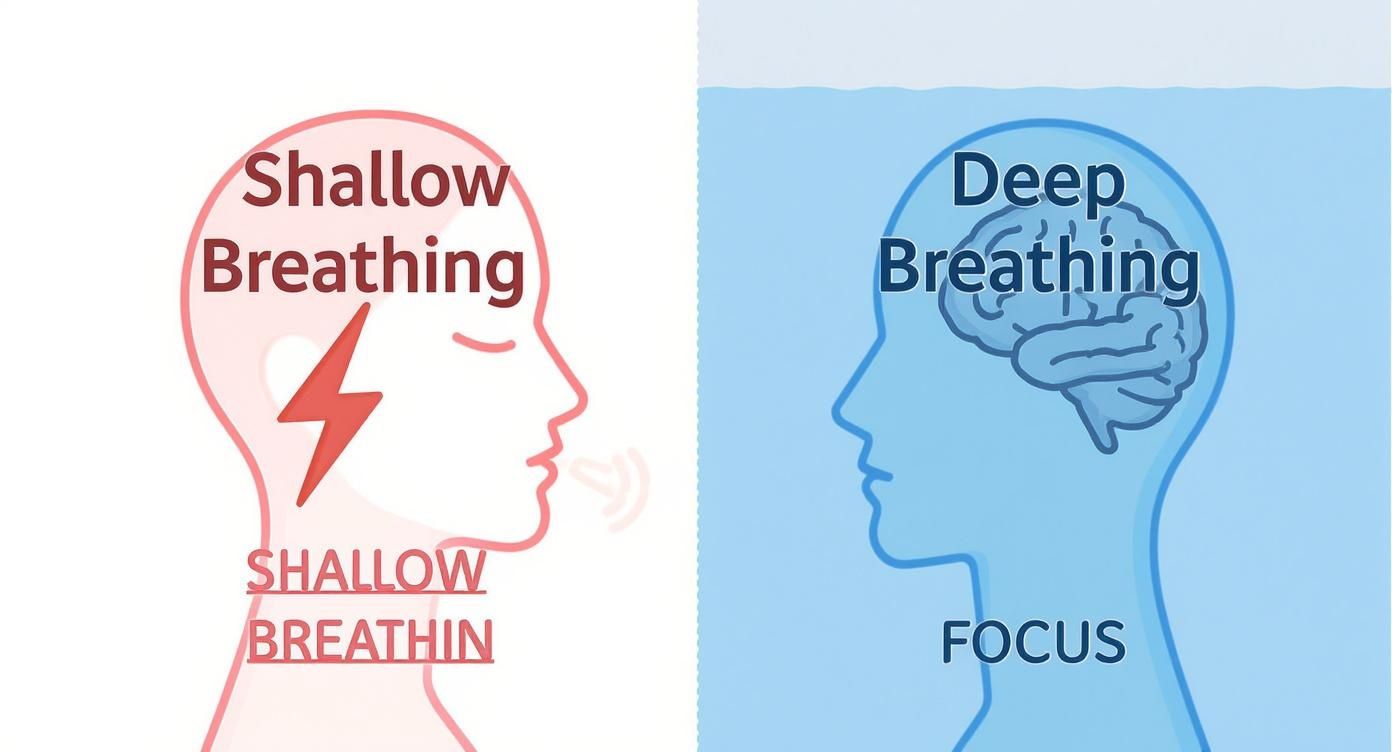 Shallow Breathing

SHALLOW BREATHIN

Deep Breathing

FOCUS