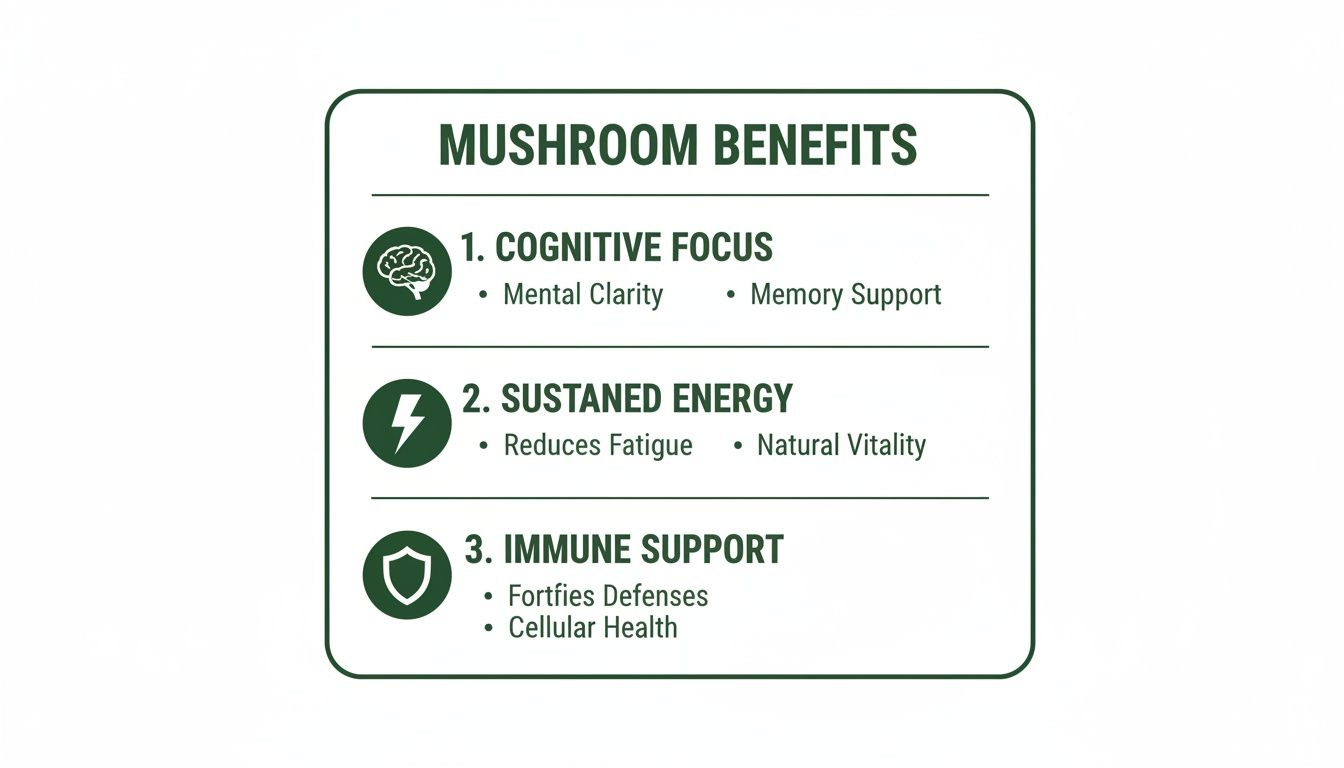 MUSHROOM BENEFITS

1. COGNITIVE FOCUS
• Mental Clarity • Memory Support

2. SUSTANED ENERGY
• Reduces Fatigue • Natural Vitality

3. IMMUNE SUPPORT
• Fortfies Defenses
• Cellular Health