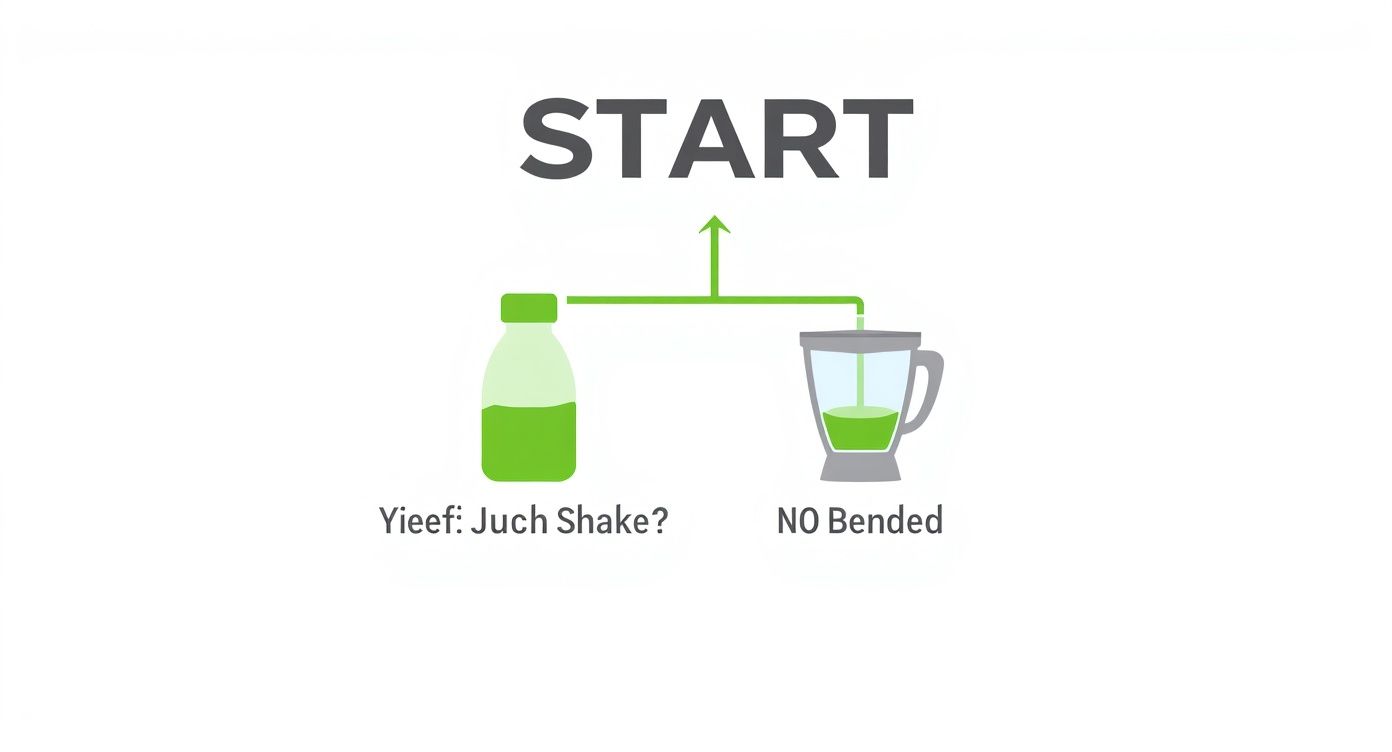 START

Yieef: Juch Shake?

NO Bended