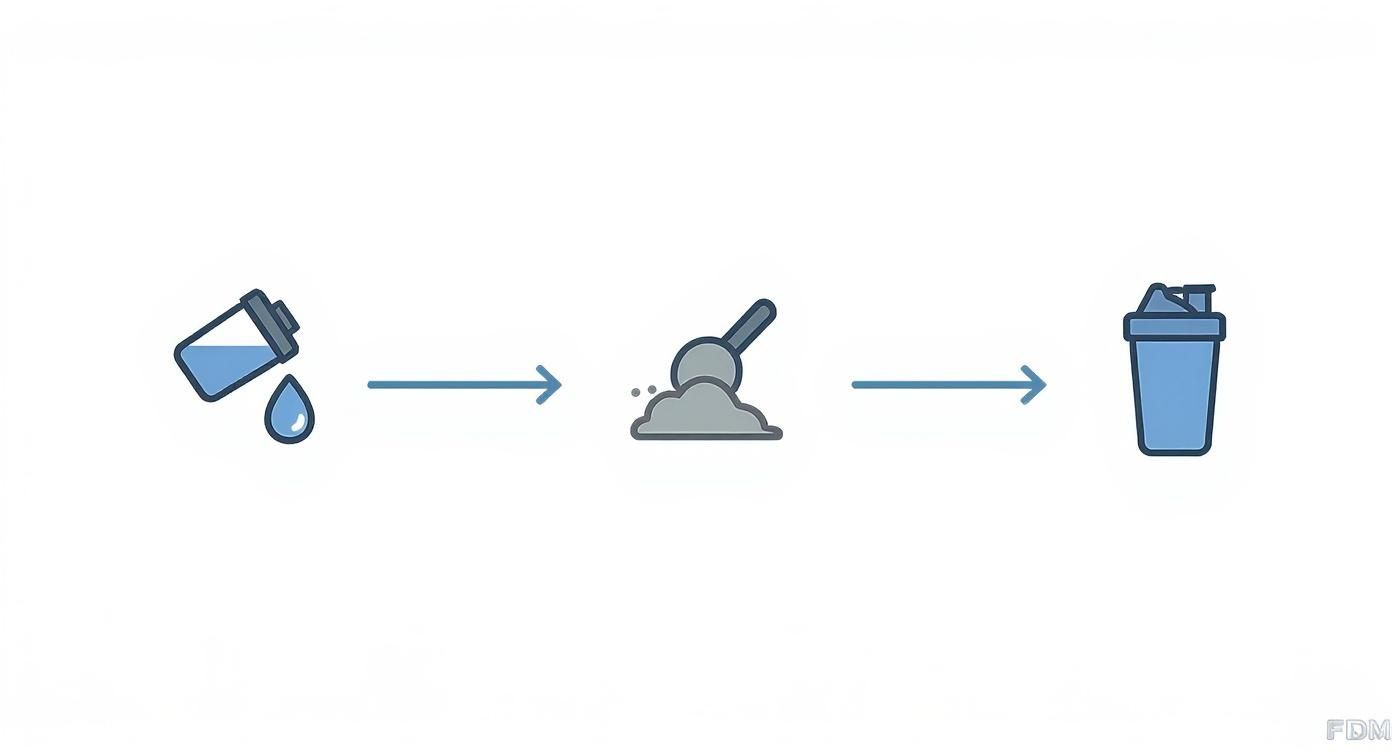 FDM