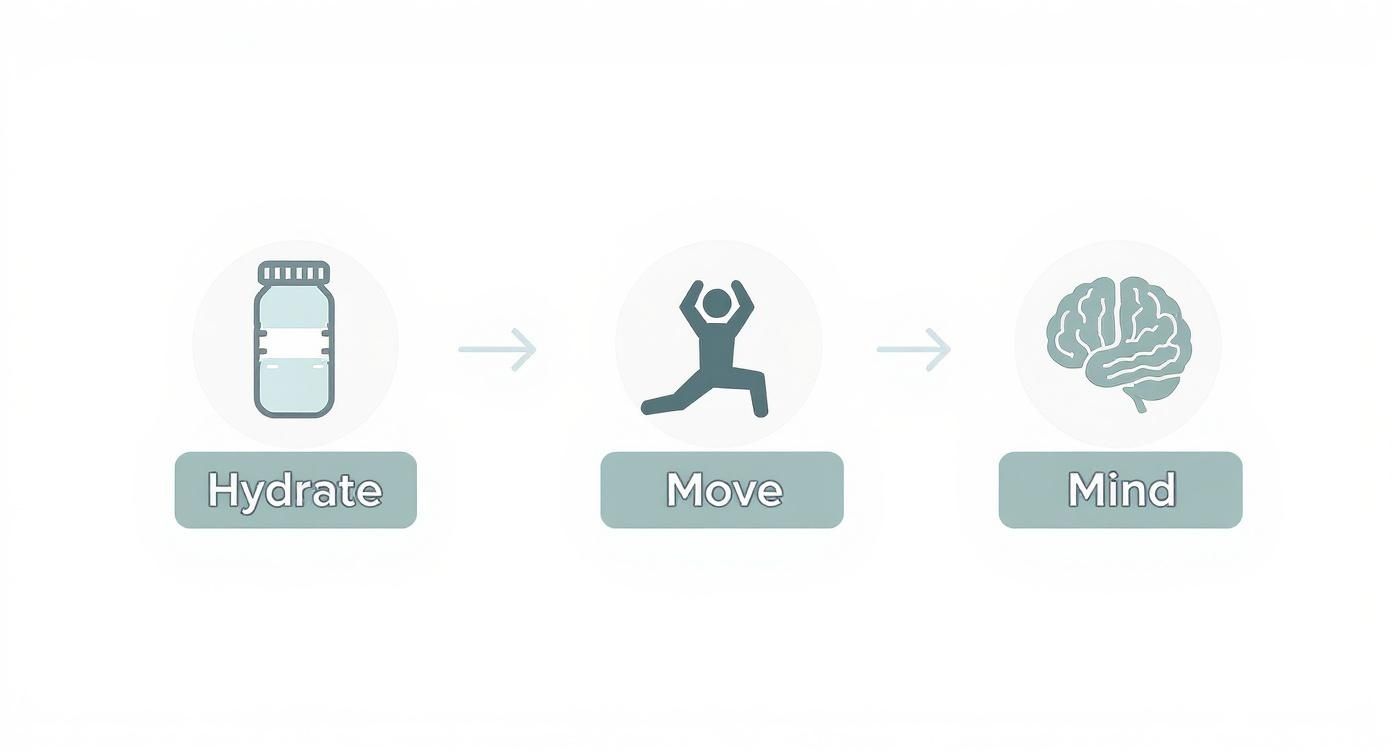 Hydrate

Move

Mind