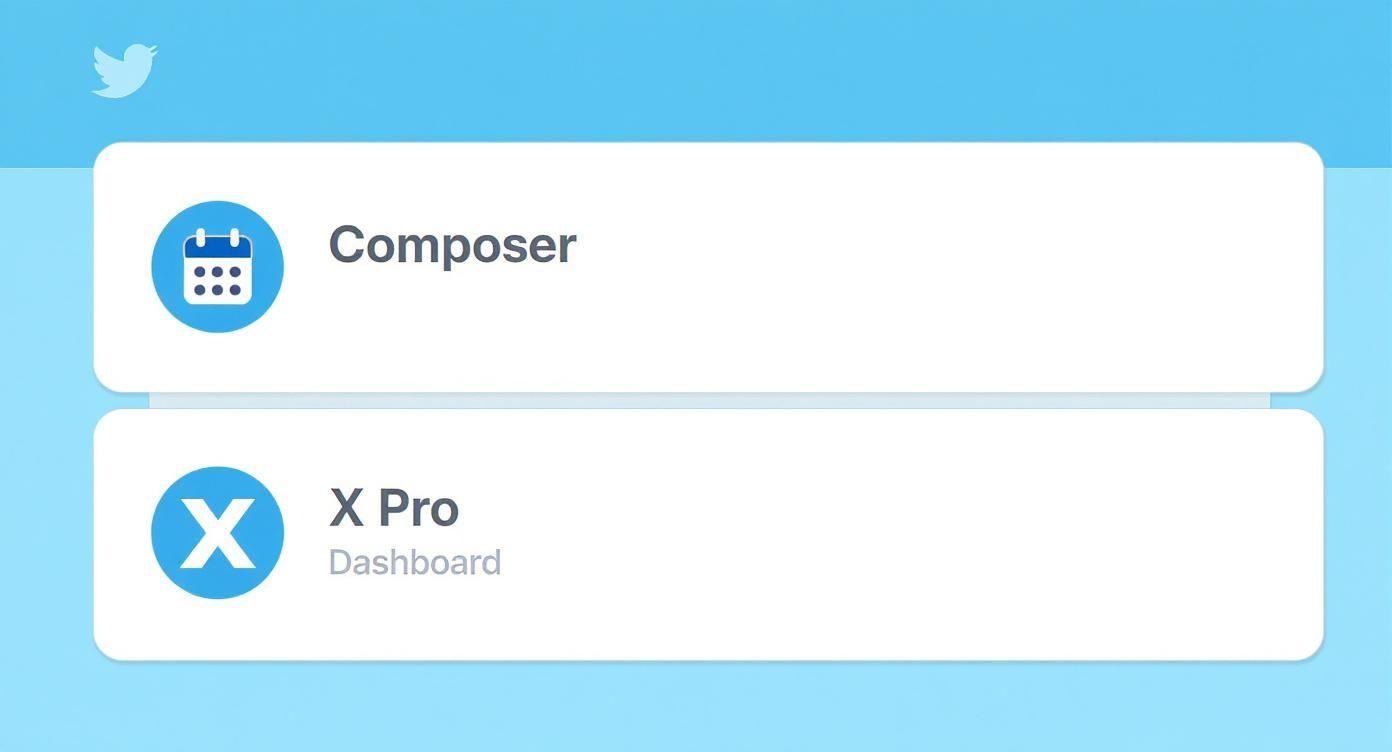 Composer

X Pro
Dashboard