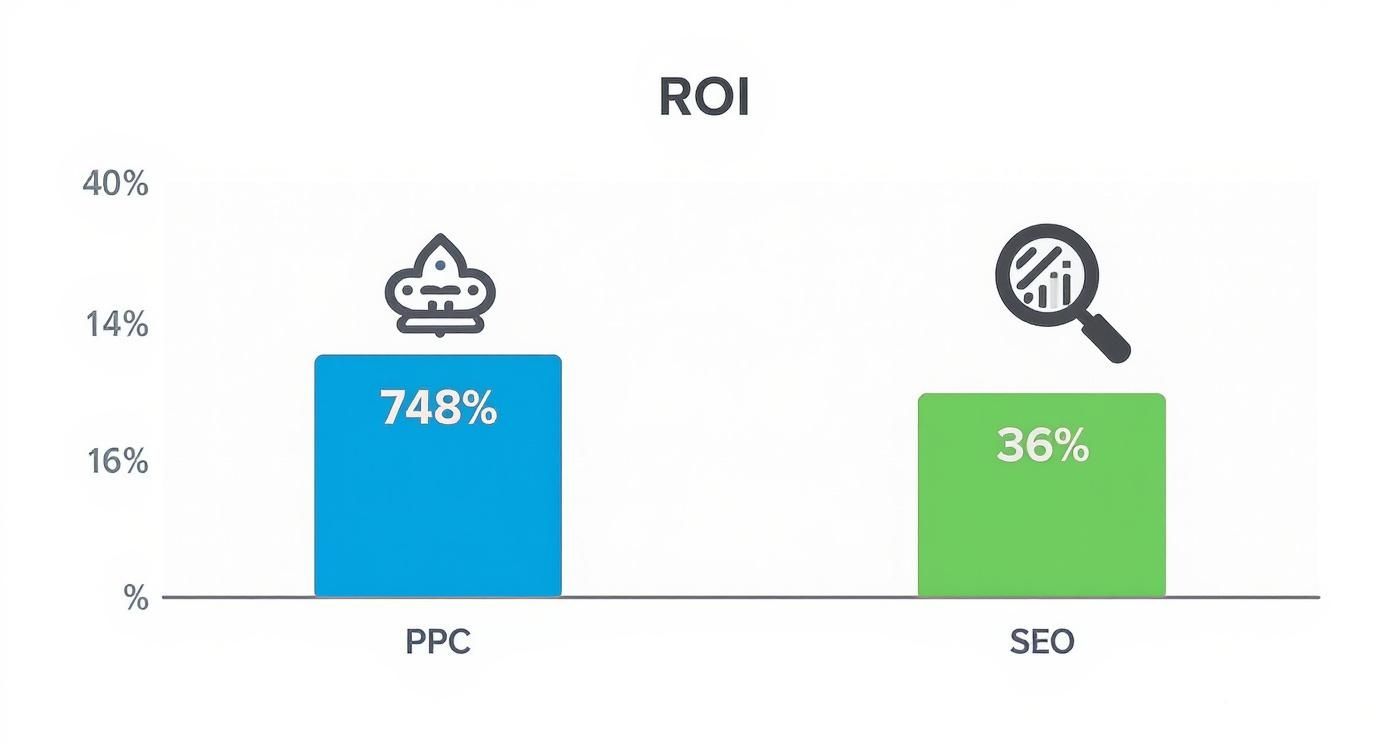 ROI

40%

14%

16%

%

748%

36%

PPC

SEO