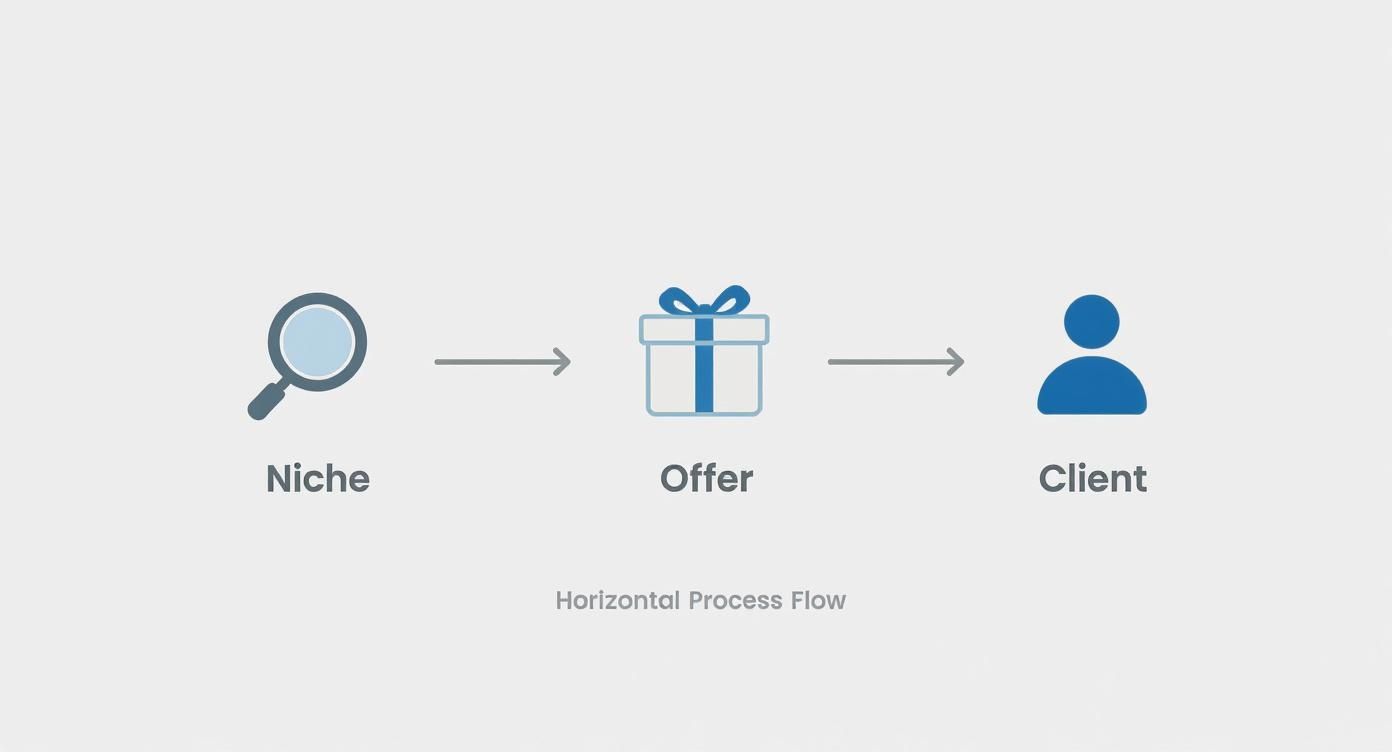 Niche

Offer

Client

Horizontal Process Flow