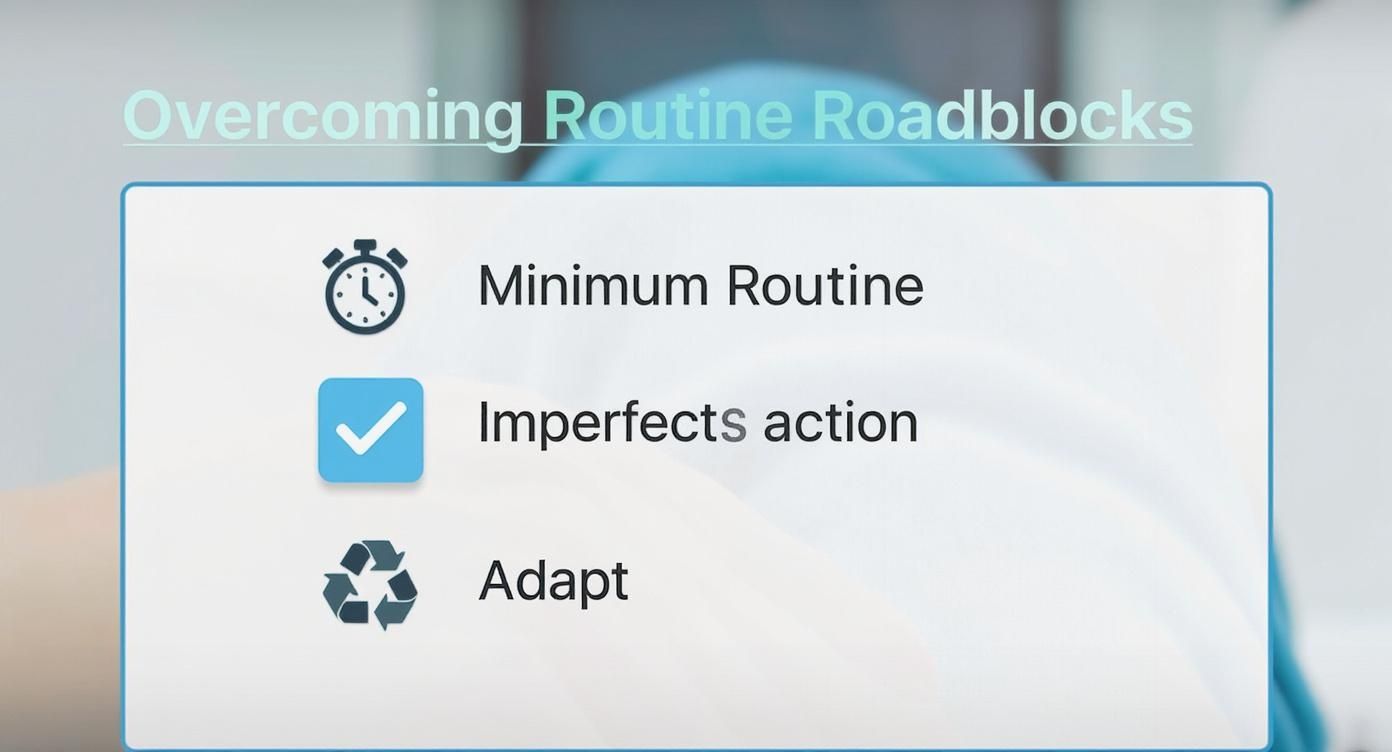 Overcoming Routine Roadblocks

Minimum Routine

Imperfects action

Adapt