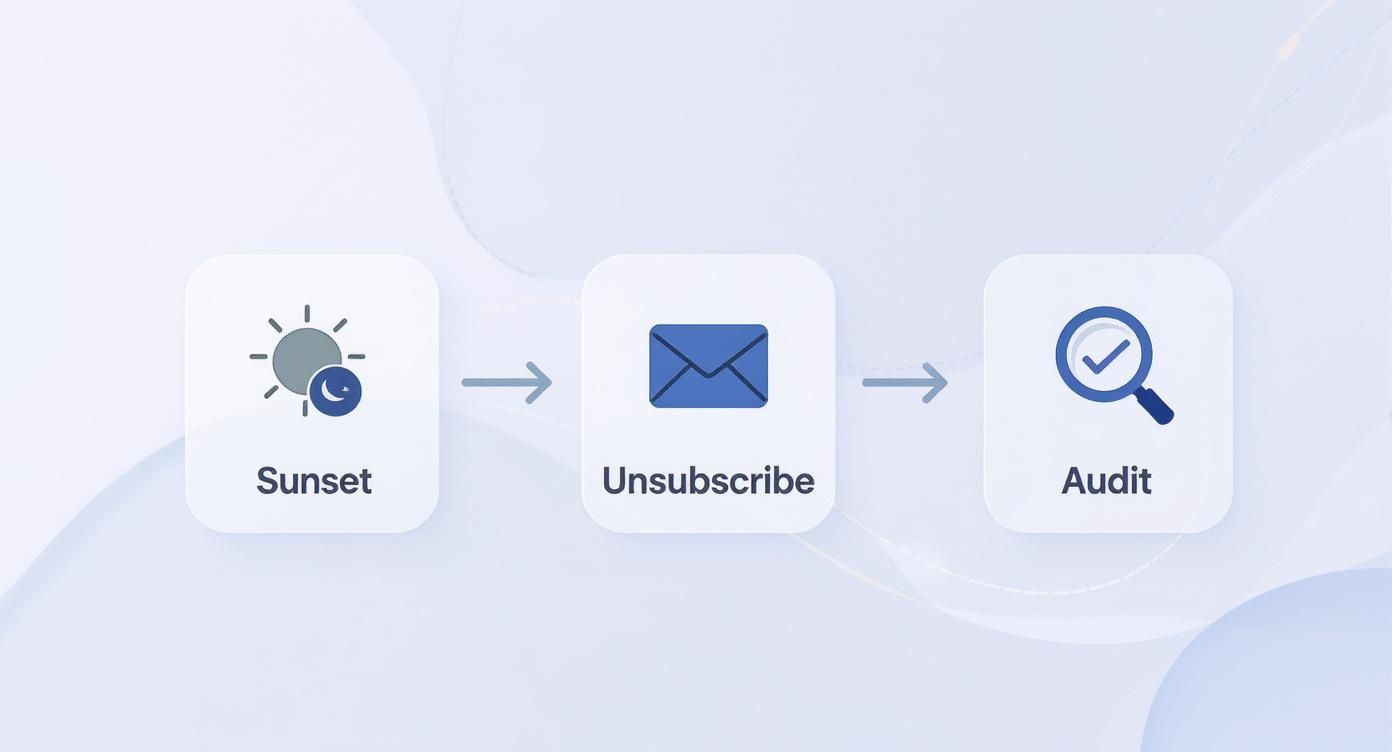 Sunset

Unsubscribe

Audit