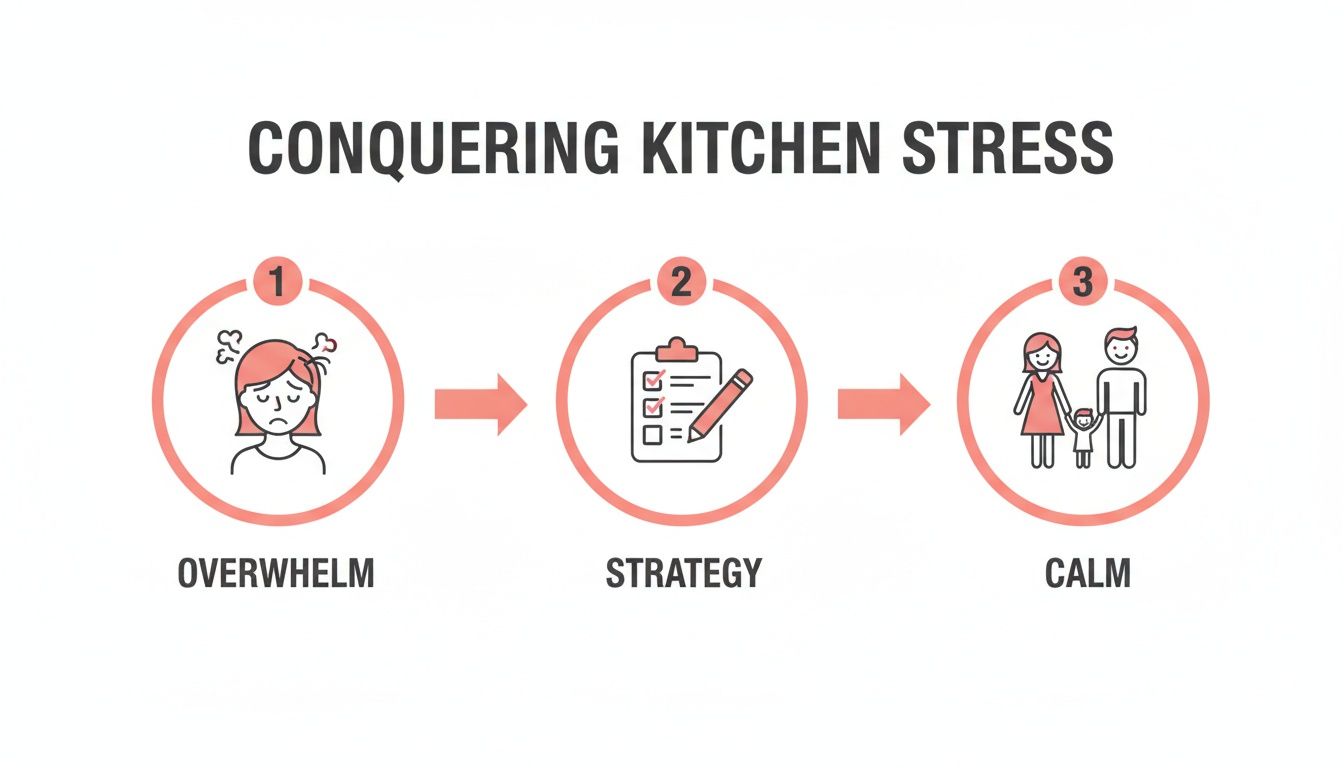 CONQUERING KITCHEN STRESS

1
OVERWHELM

2
STRATEGY

3
CALM