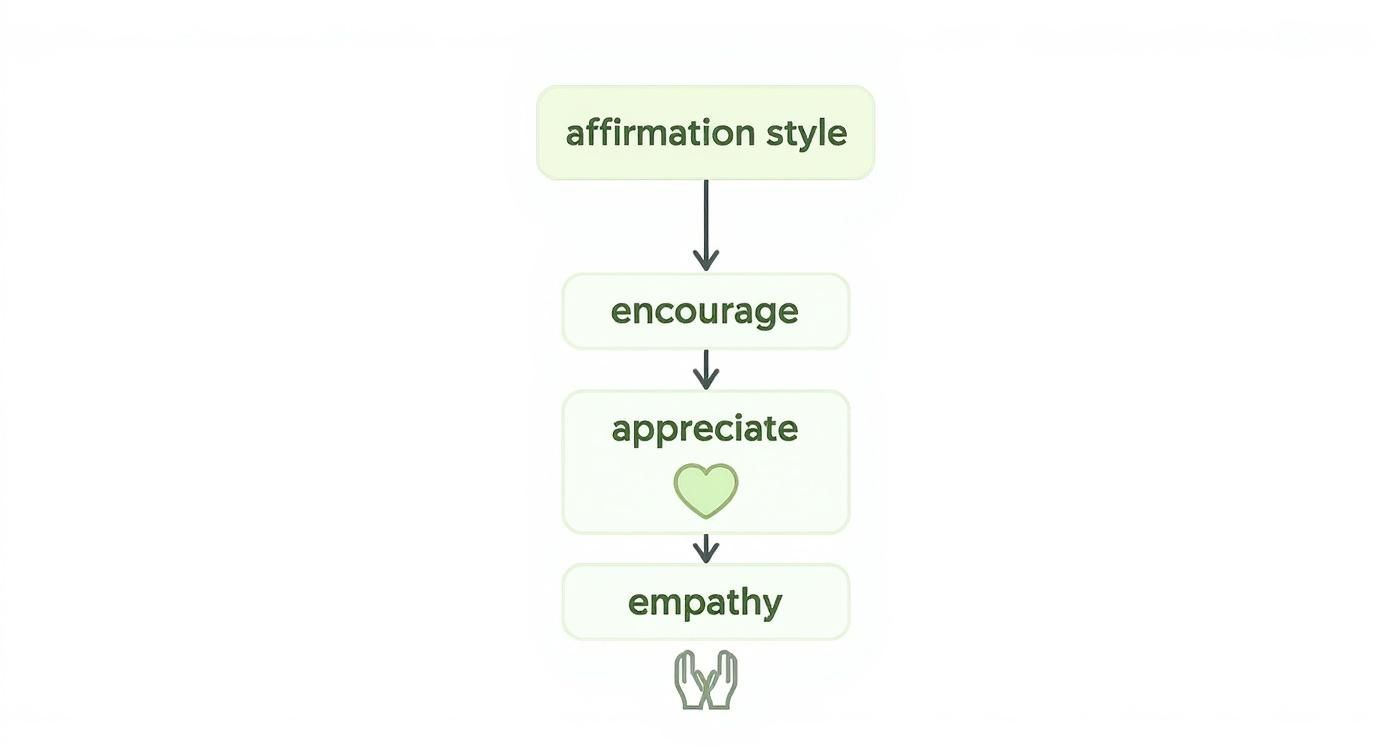 affirmation style

encourage

appreciate

empathy