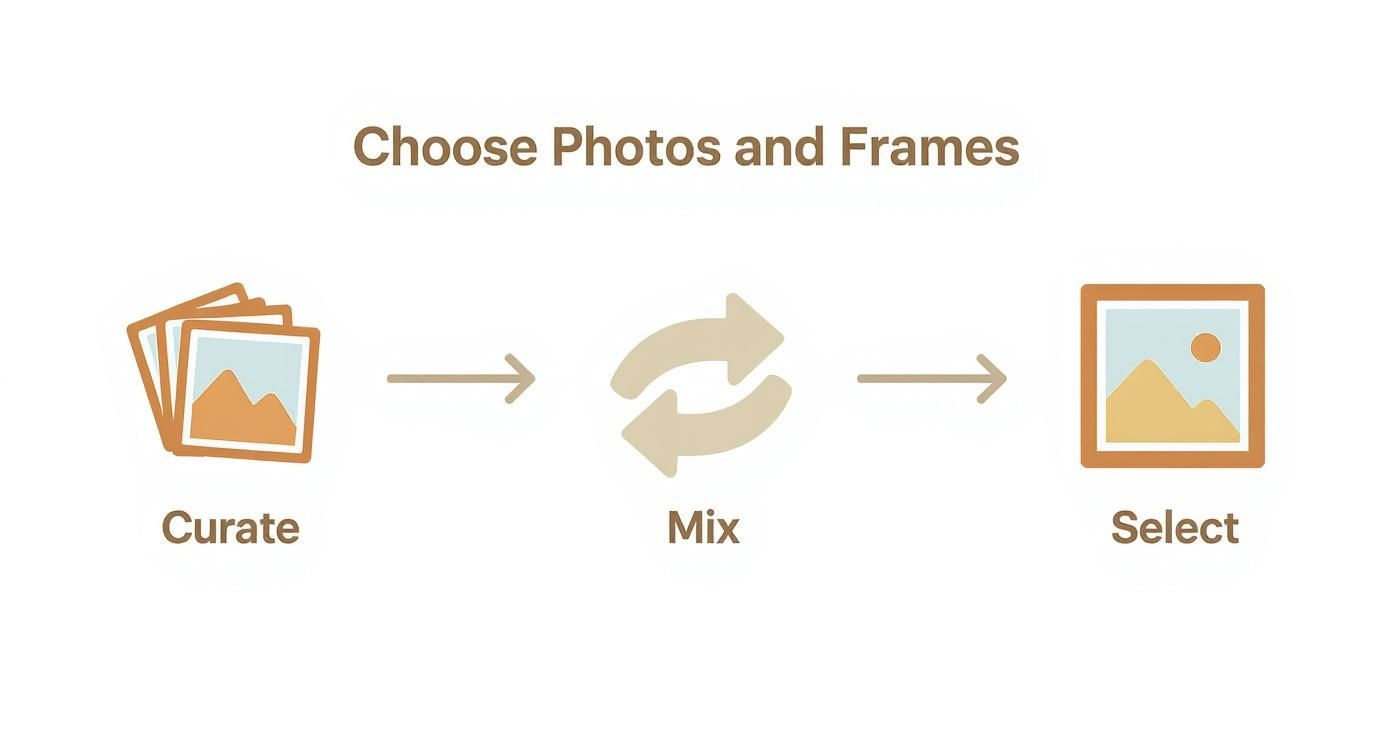 Choose Photos and Frames

Curate

Mix

Select