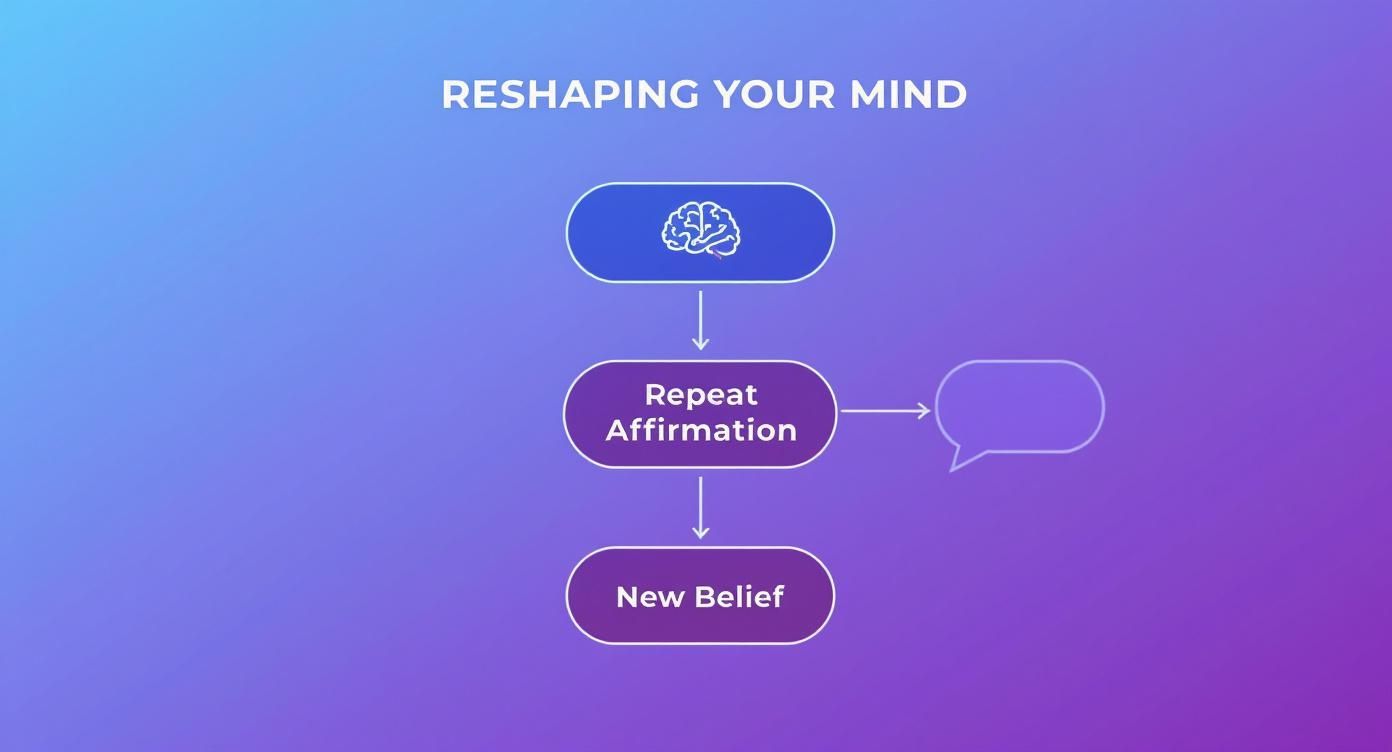 RESHAPING YOUR MIND

Repeat Affirmation

New Belief