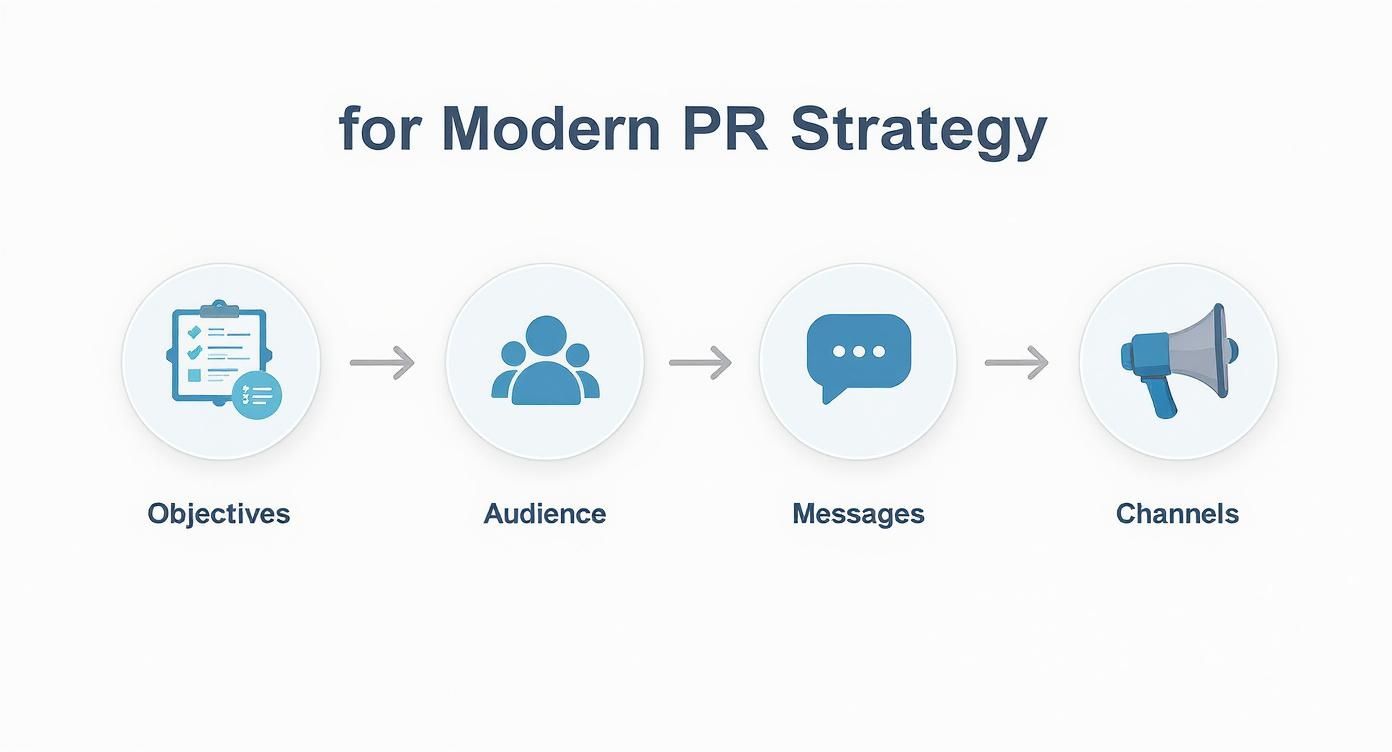 for Modern PR Strategy

Objectives

Audience

Messages

Channels