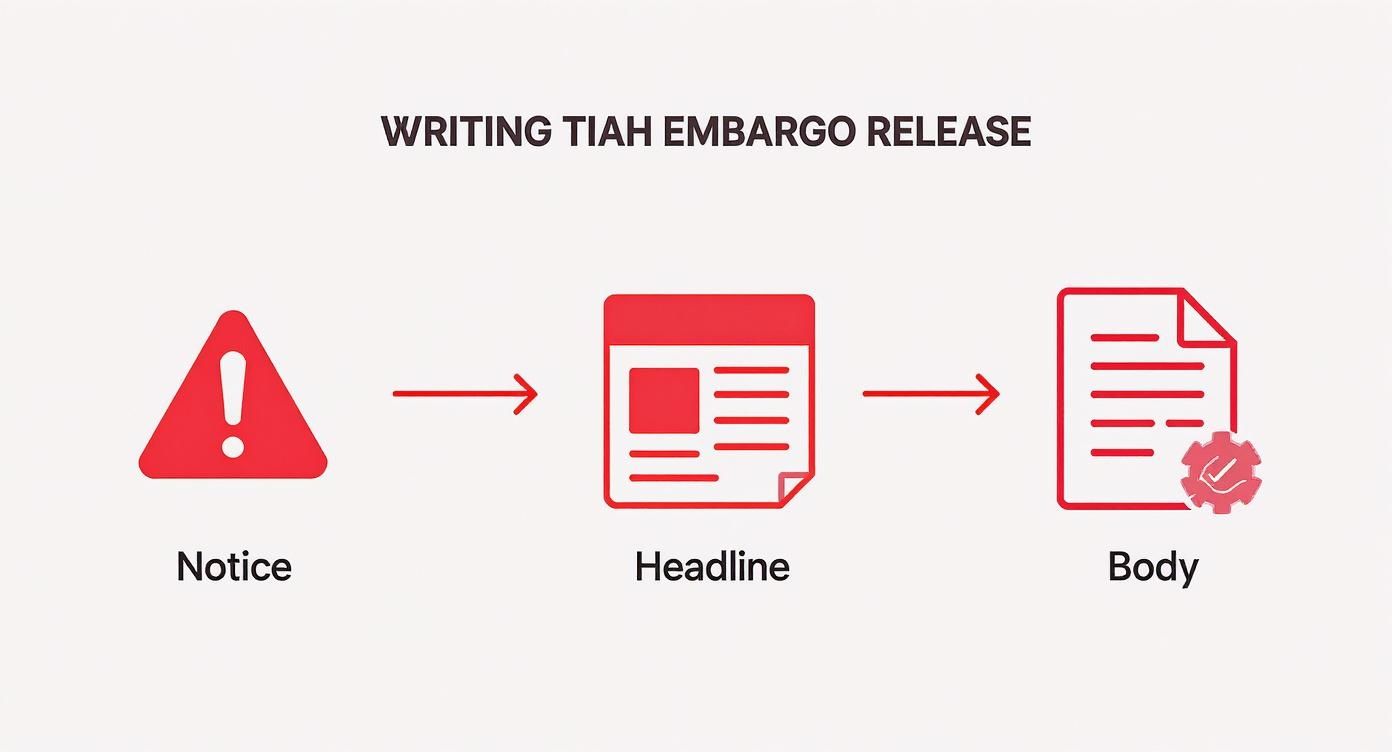 WRITING TIAH EMBARGO RELEASE

Notice

Headline

Body