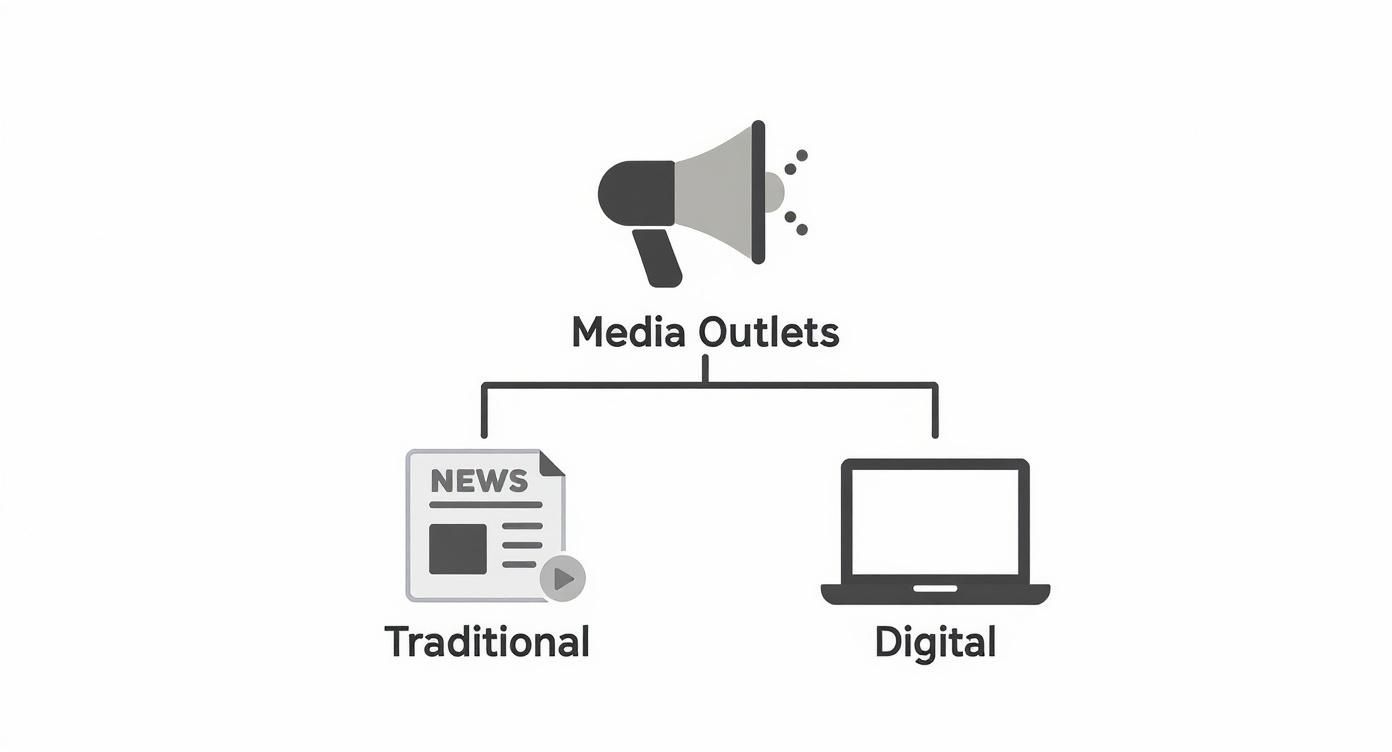 Media Outlets

NEWS

Traditional

Digital