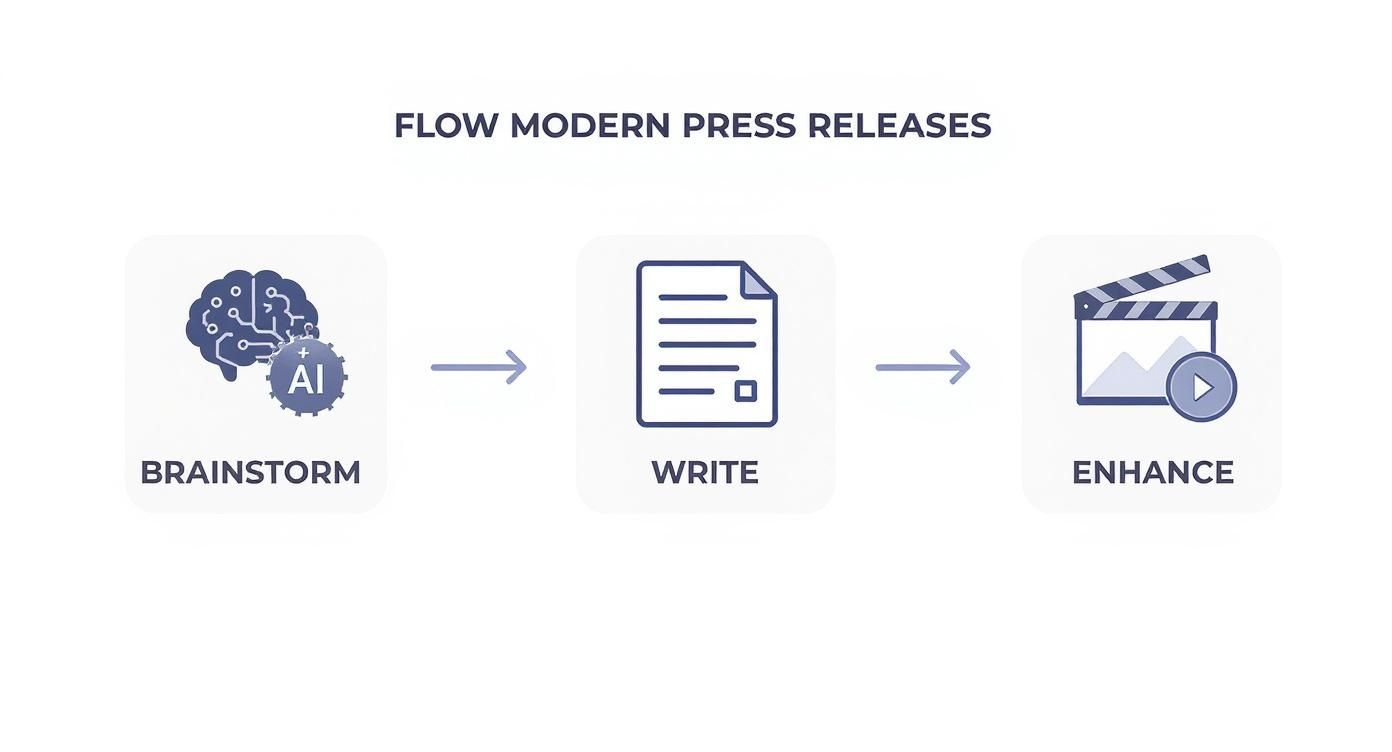 FLOW MODERN PRESS RELEASES

AI

BRAINSTORM

WRITE

ENHANCE