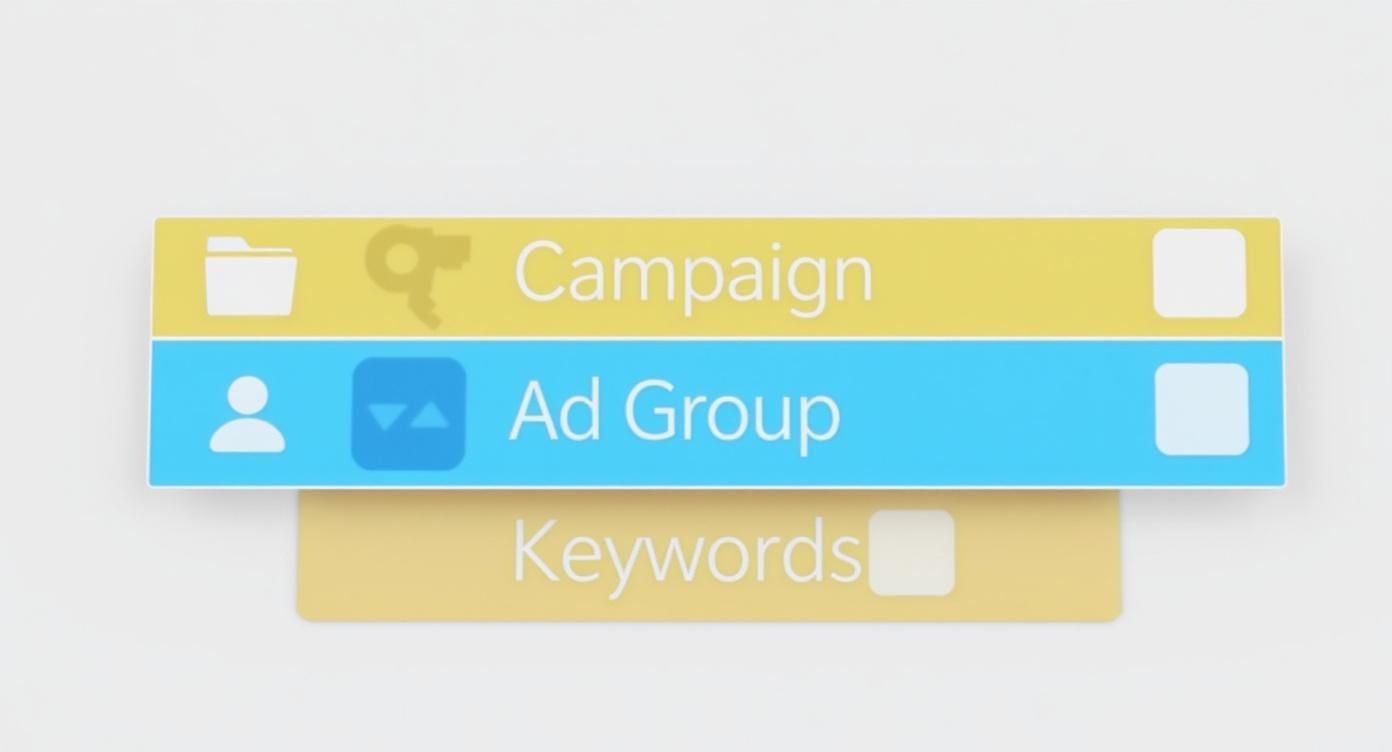 Campaign

Ad Group

Keywords