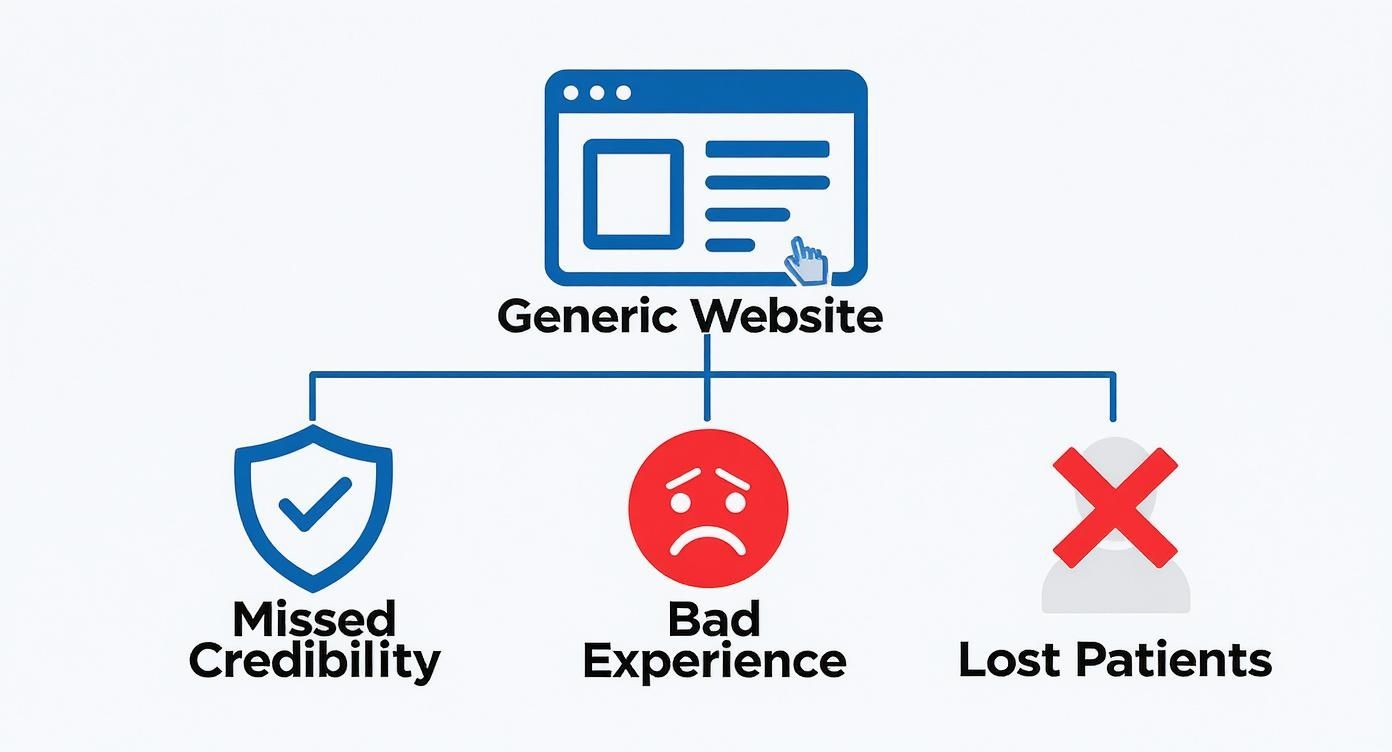 Generic Website

Missed Credibility

Bad Experience

Lost Patients