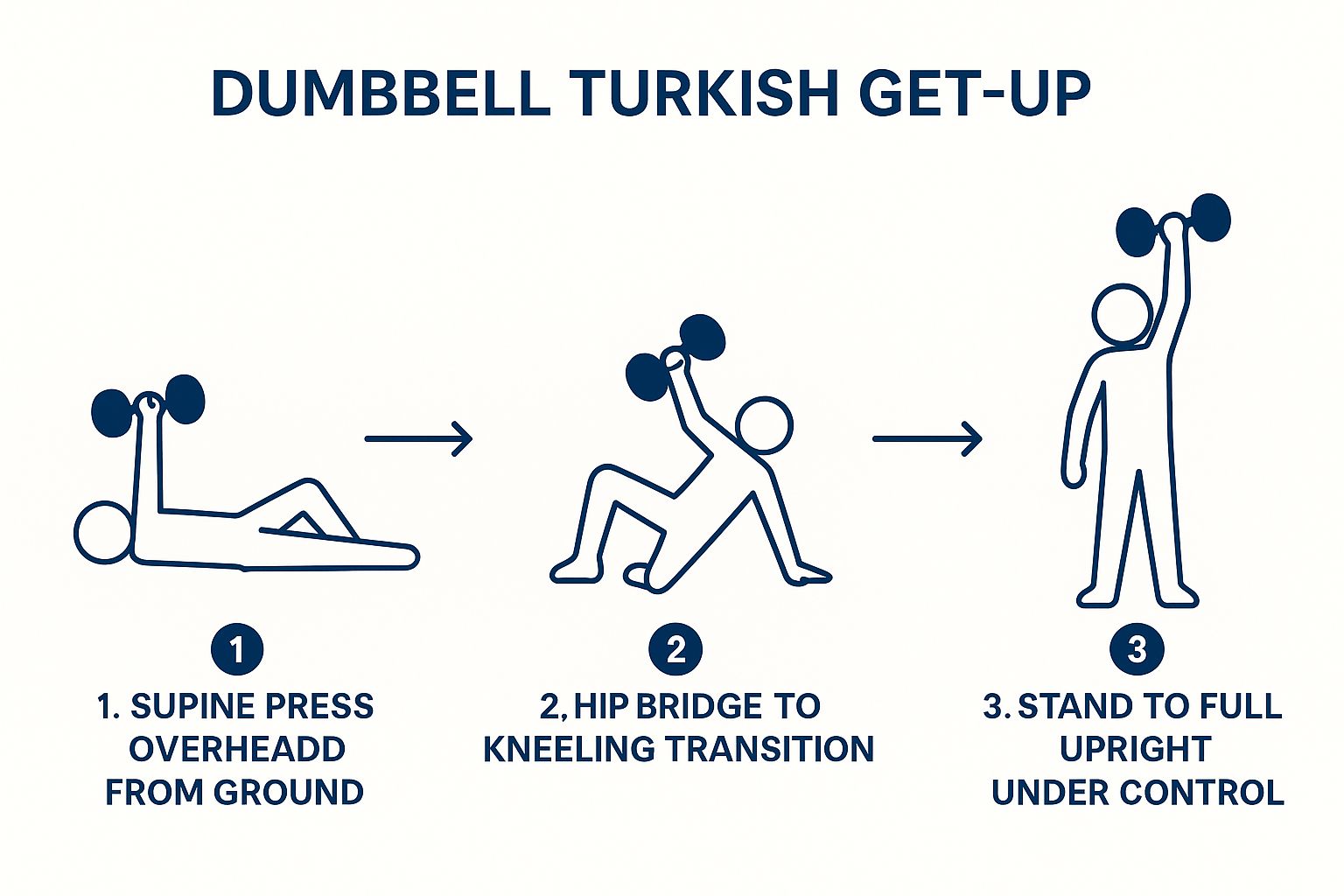 DUMBBELL TURKISH GET-UP

1

1. SUPINE PRESS OVERHEADD FROM GROUND

2

2, HIP BRIDGE TO KNEELING TRANSITION

3

3. STAND TO FULL UPRIGHT UNDER CONTROL