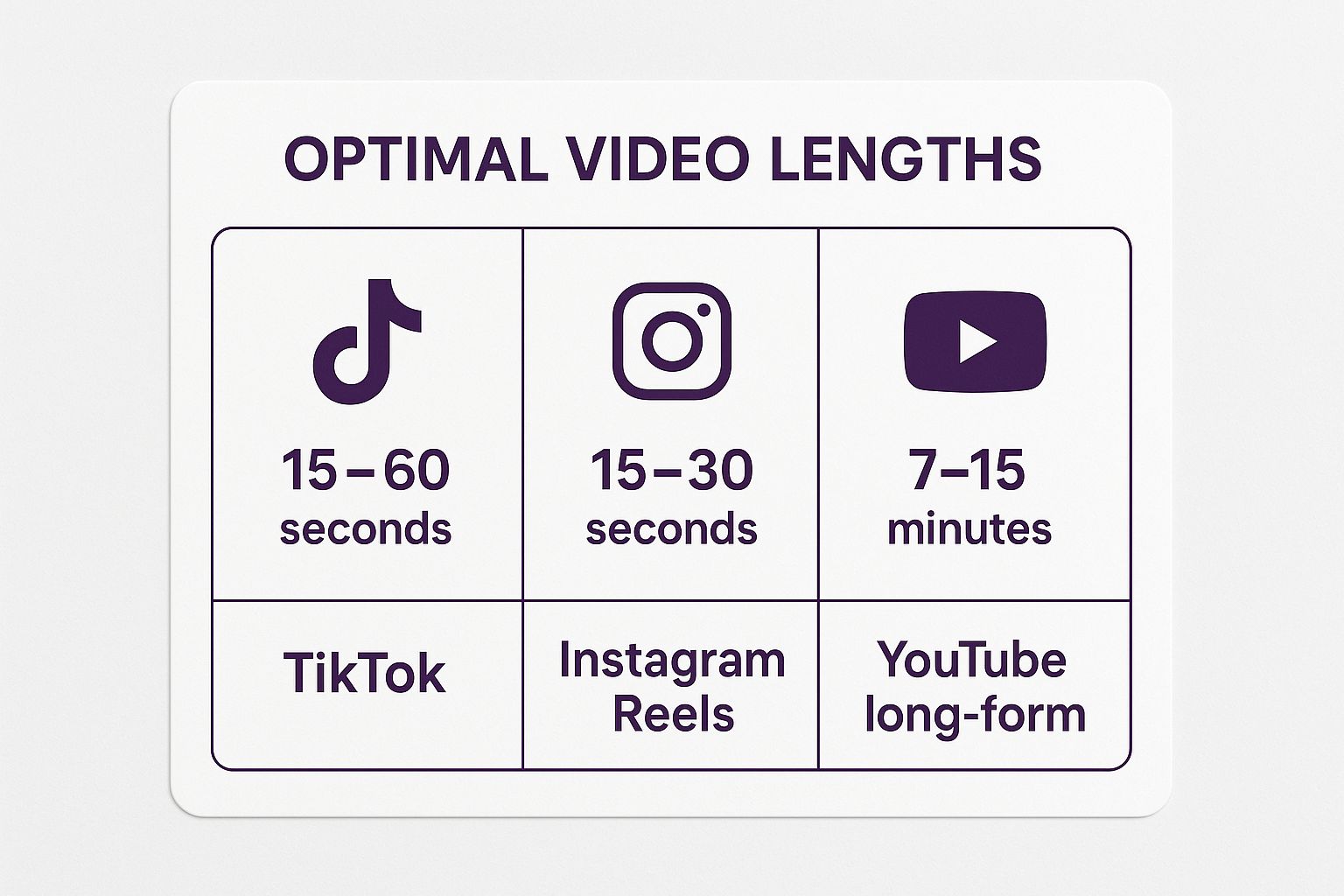 OPTIMAL VIDEO LENGTHS

| 15–60 seconds | 15–30 seconds | 7–15 minutes |
|---|---|---|
| TikTok | Instagram Reels | YouTube long-form |