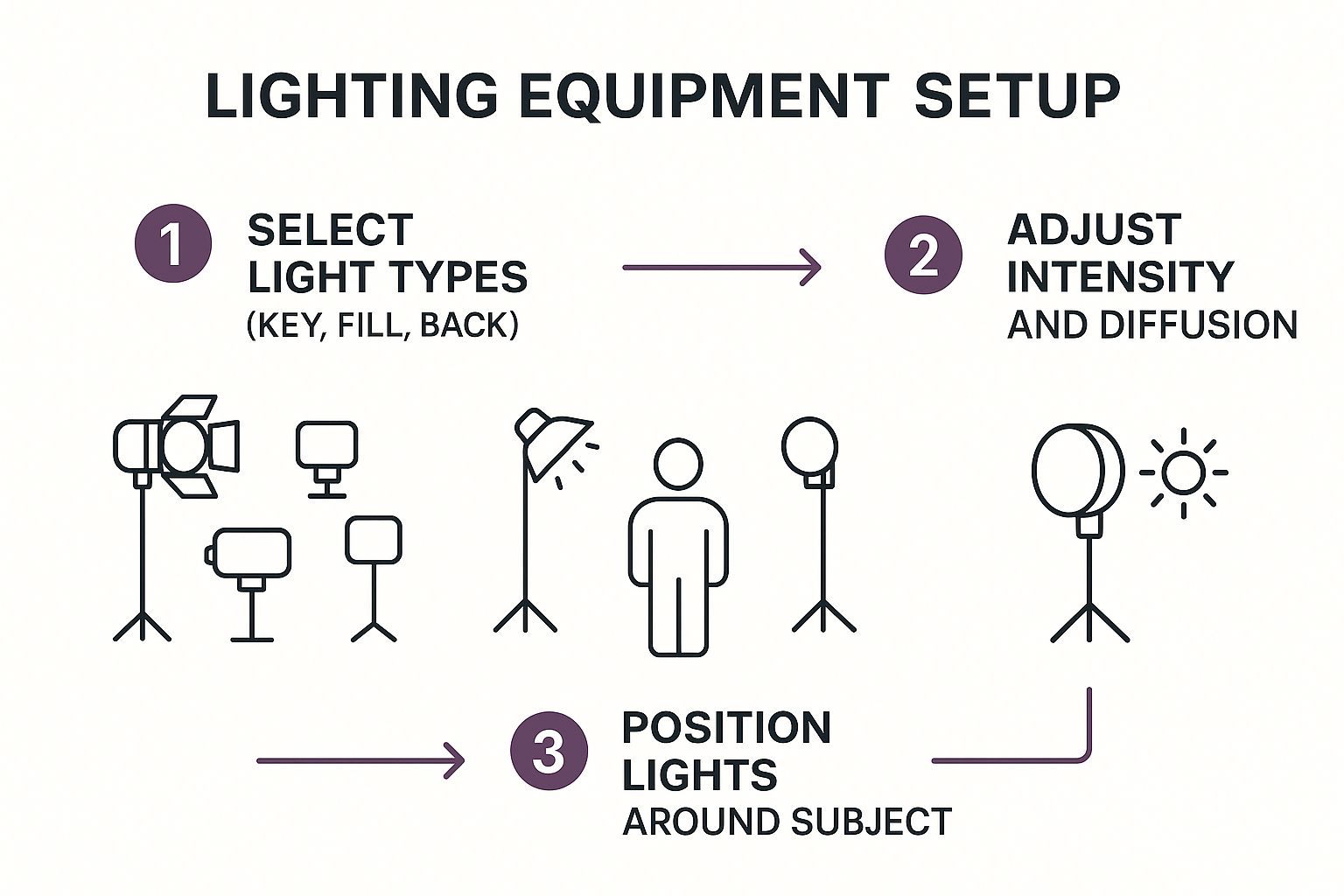 LIGHTING EQUIPMENT SETUP

1 SELECT LIGHT TYPES (KEY, FILL, BACK)

2 ADJUST INTENSITY AND DIFFUSION

3 POSITION LIGHTS AROUND SUBJECT