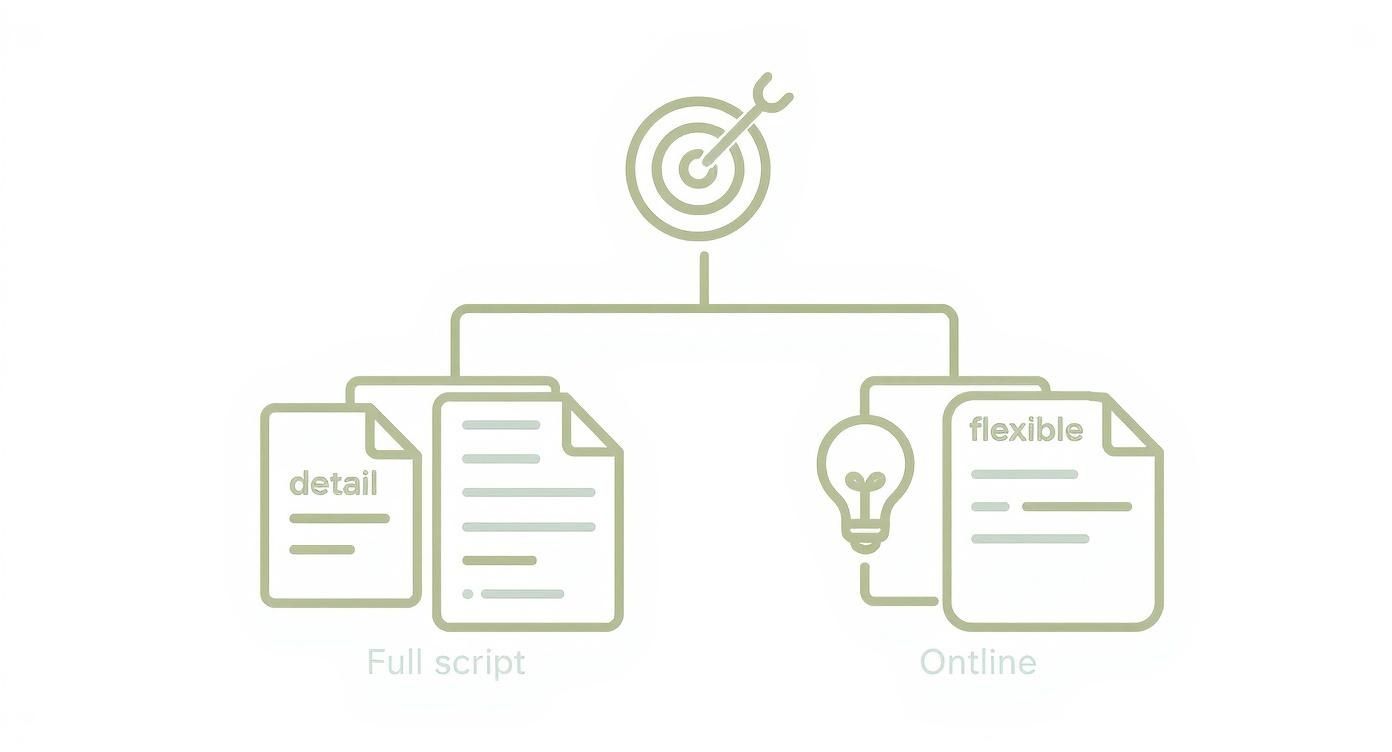 detail

Full script

flexible

Ontline