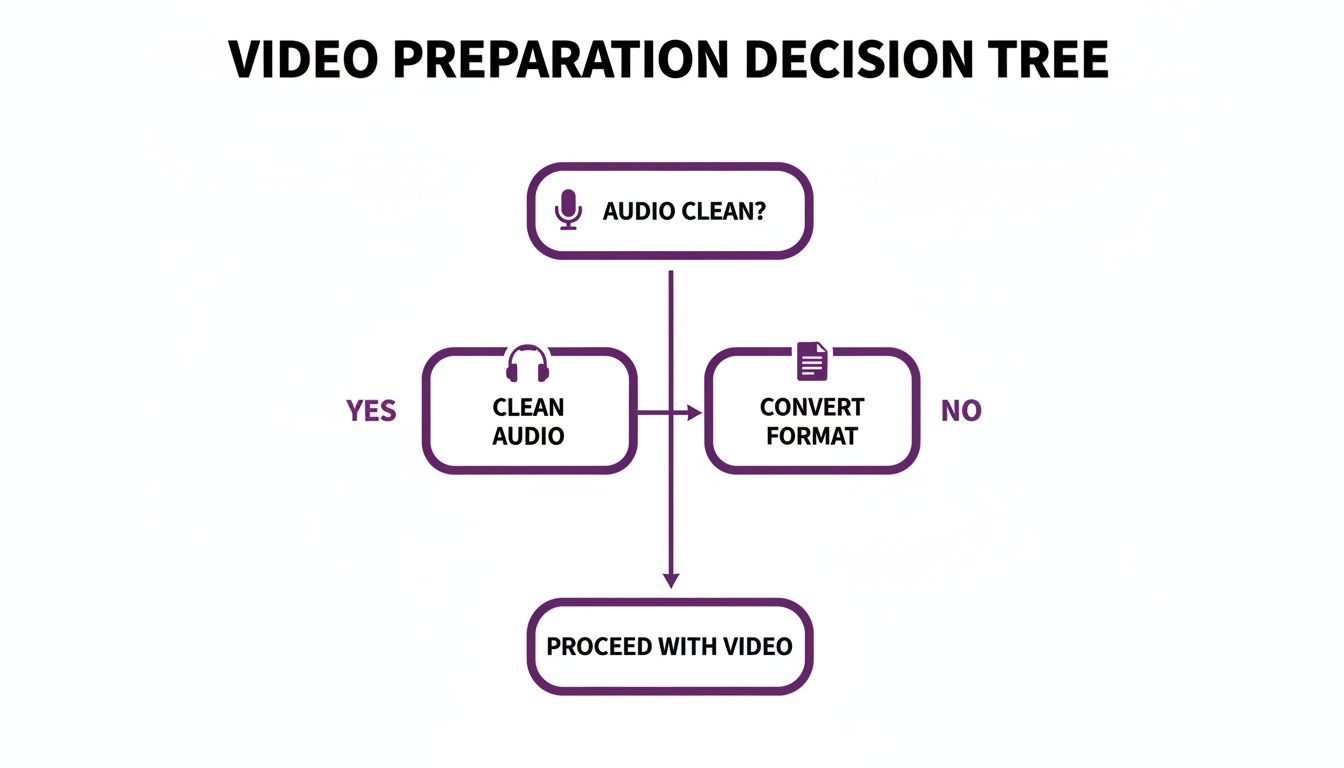 VIDEO PREPARATION DECISION TREE

AUDIO CLEAN?

YES

CLEAN AUDIO

CONVERT FORMAT

NO

PROCEED WITH VIDEO