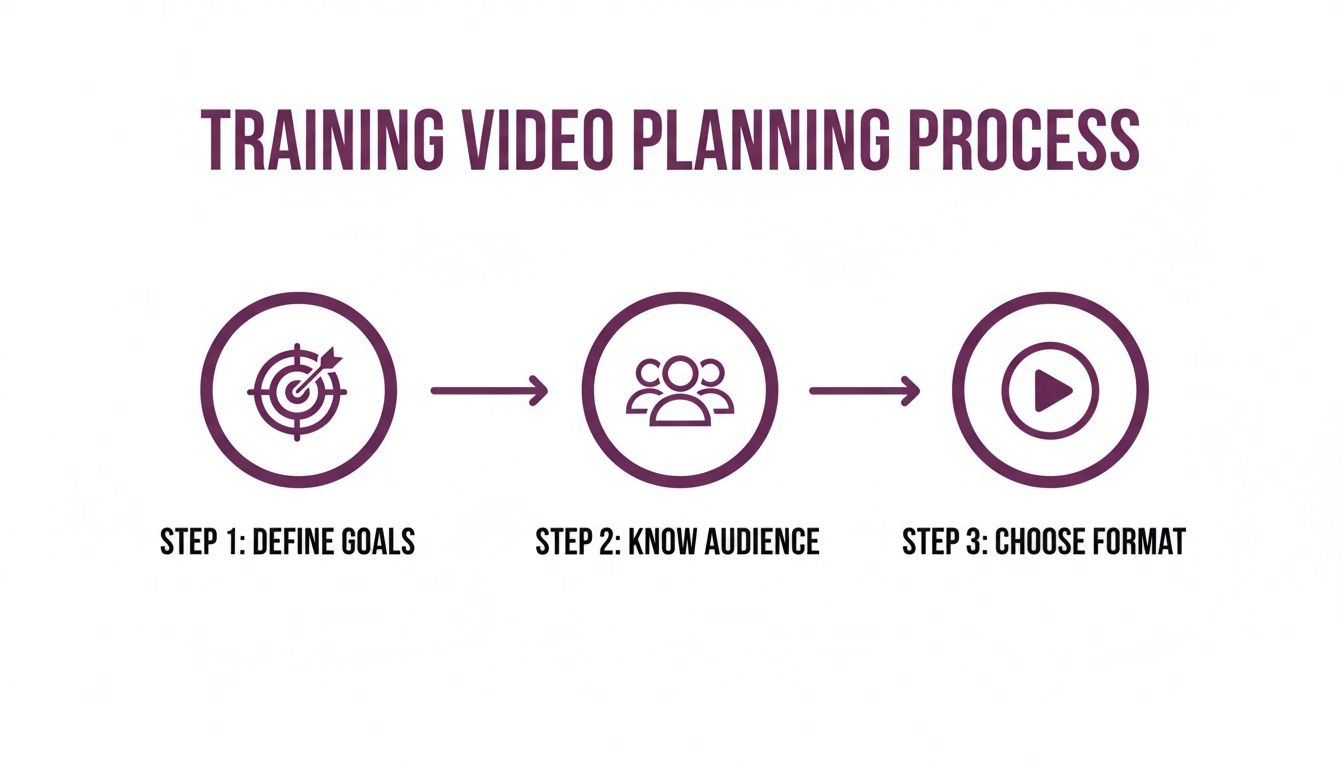 TRAINING VIDEO PLANNING PROCESS

STEP 1: DEFINE GOALS

STEP 2: KNOW AUDIENCE

STEP 3: CHOOSE FORMAT