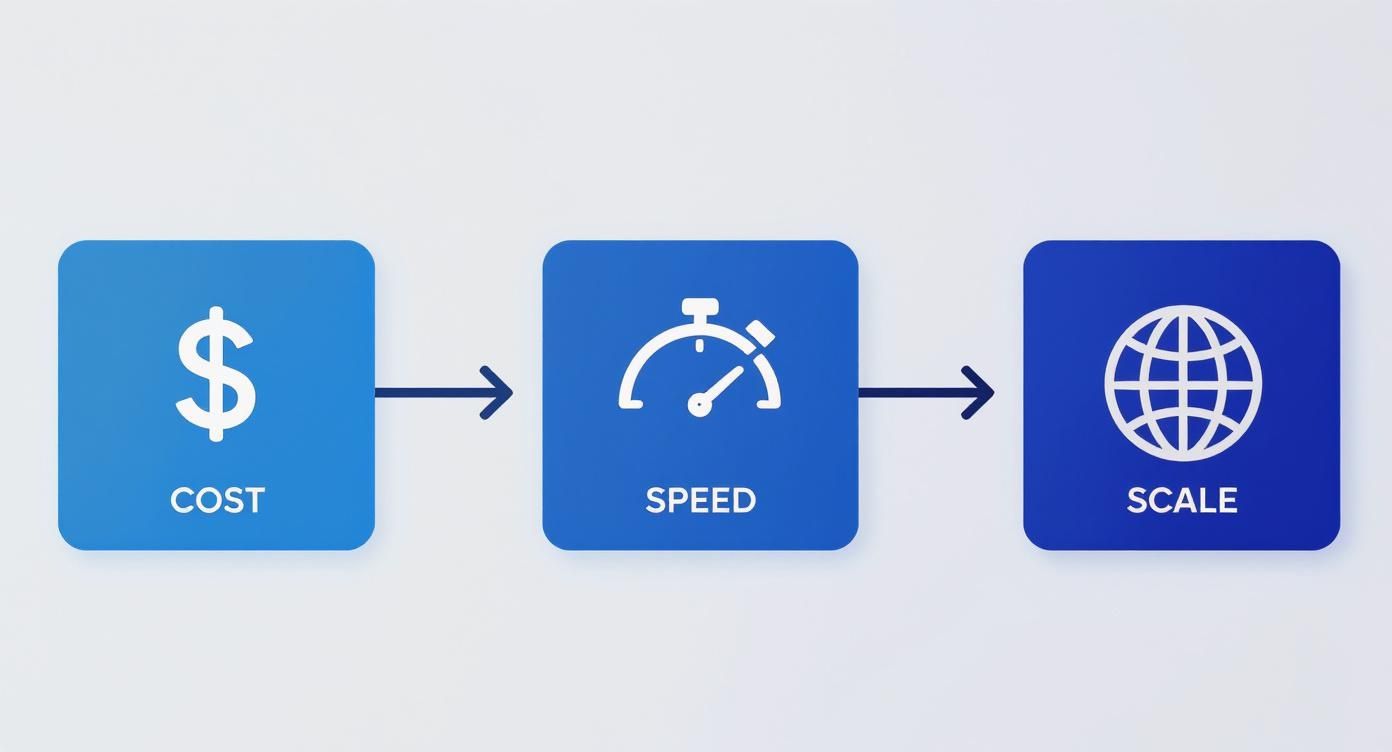 $

COST

SPEED

SCALE