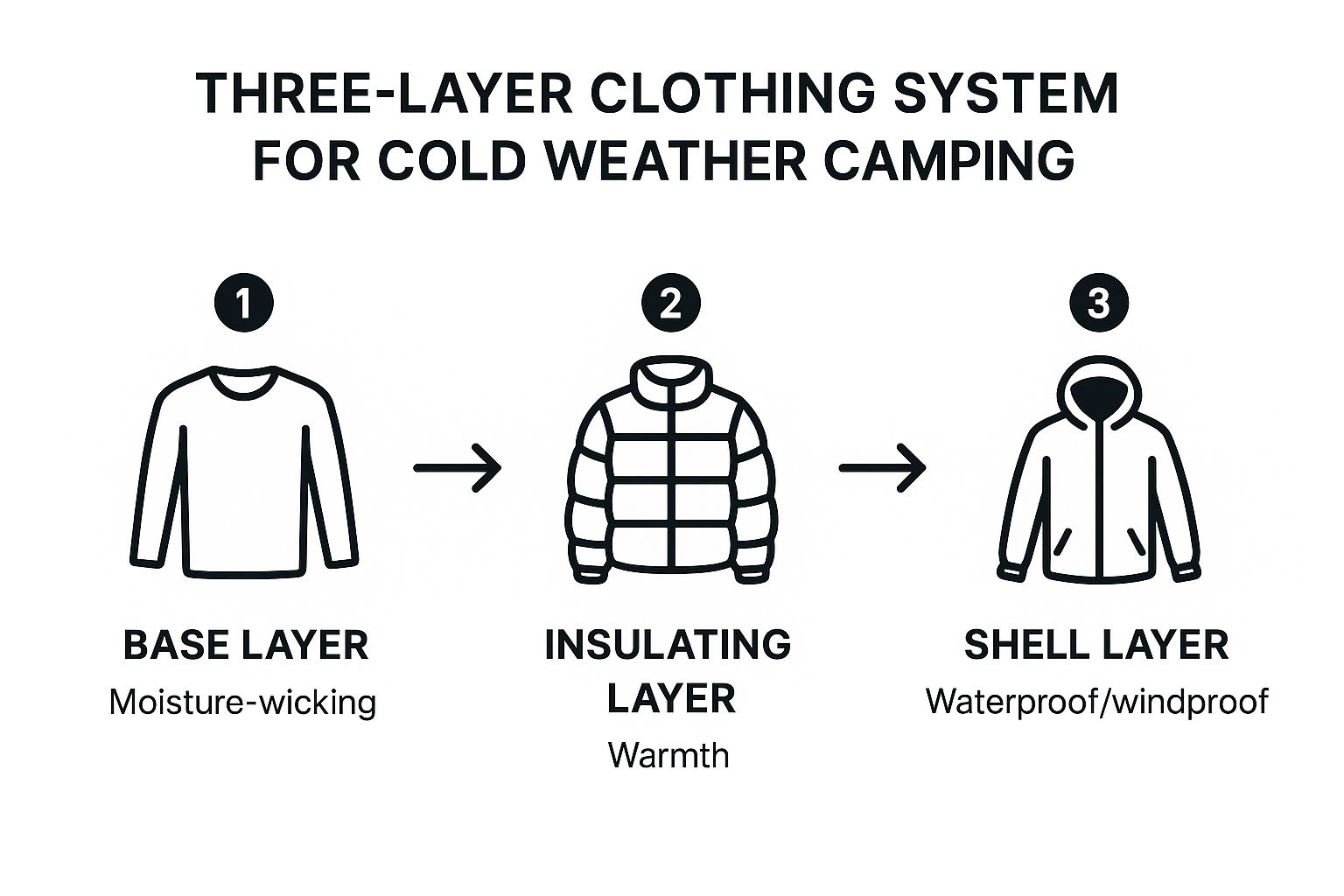 THREE-LAYER CLOTHING SYSTEM FOR COLD WEATHER CAMPING

1

BASE LAYER
Moisture-wicking

2

INSULATING LAYER
Warmth

3

SHELL LAYER
Waterproof/windproof