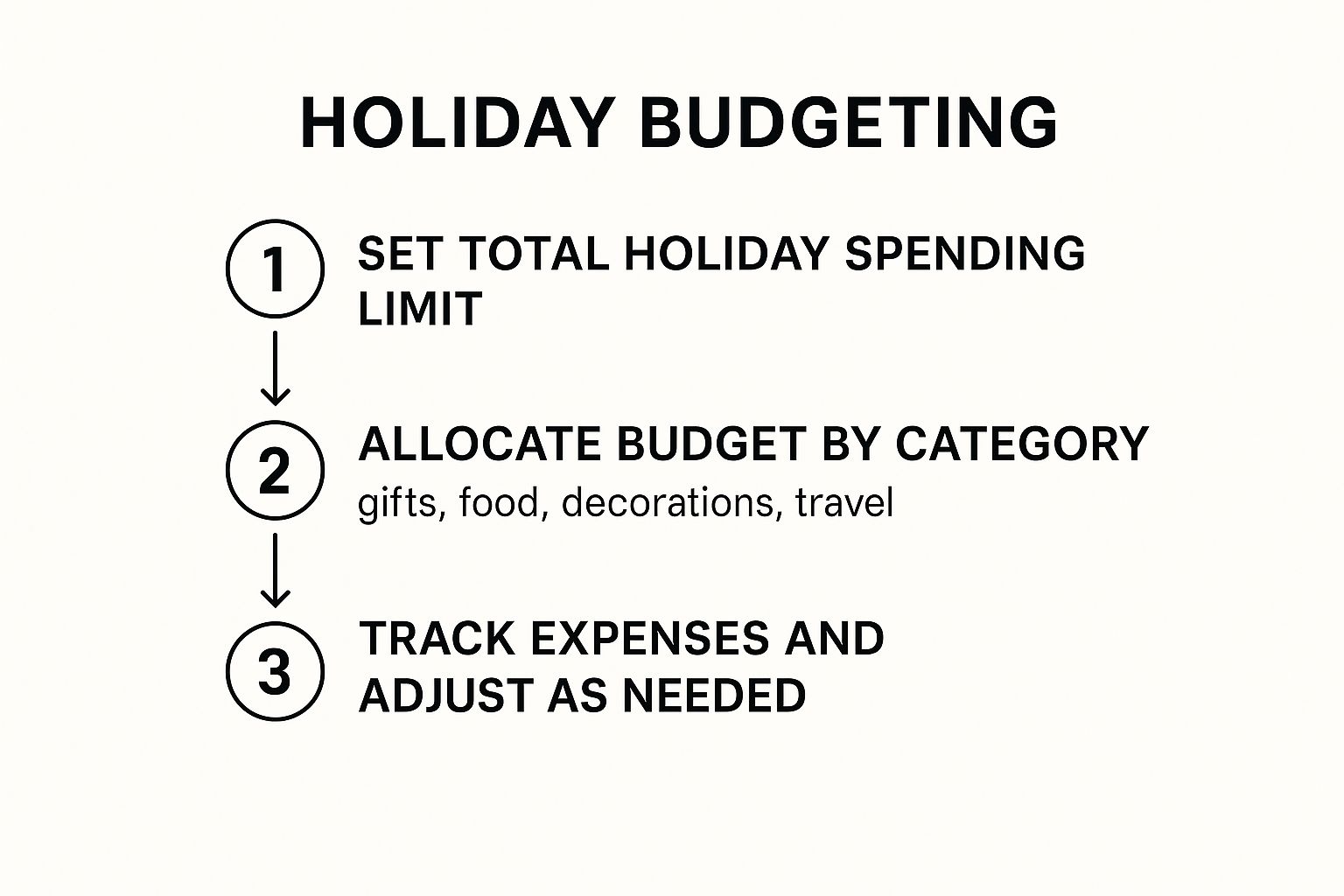 HOLIDAY BUDGETING

1 SET TOTAL HOLIDAY SPENDING LIMIT

2 ALLOCATE BUDGET BY CATEGORY
gifts, food, decorations, travel

3 TRACK EXPENSES AND ADJUST AS NEEDED