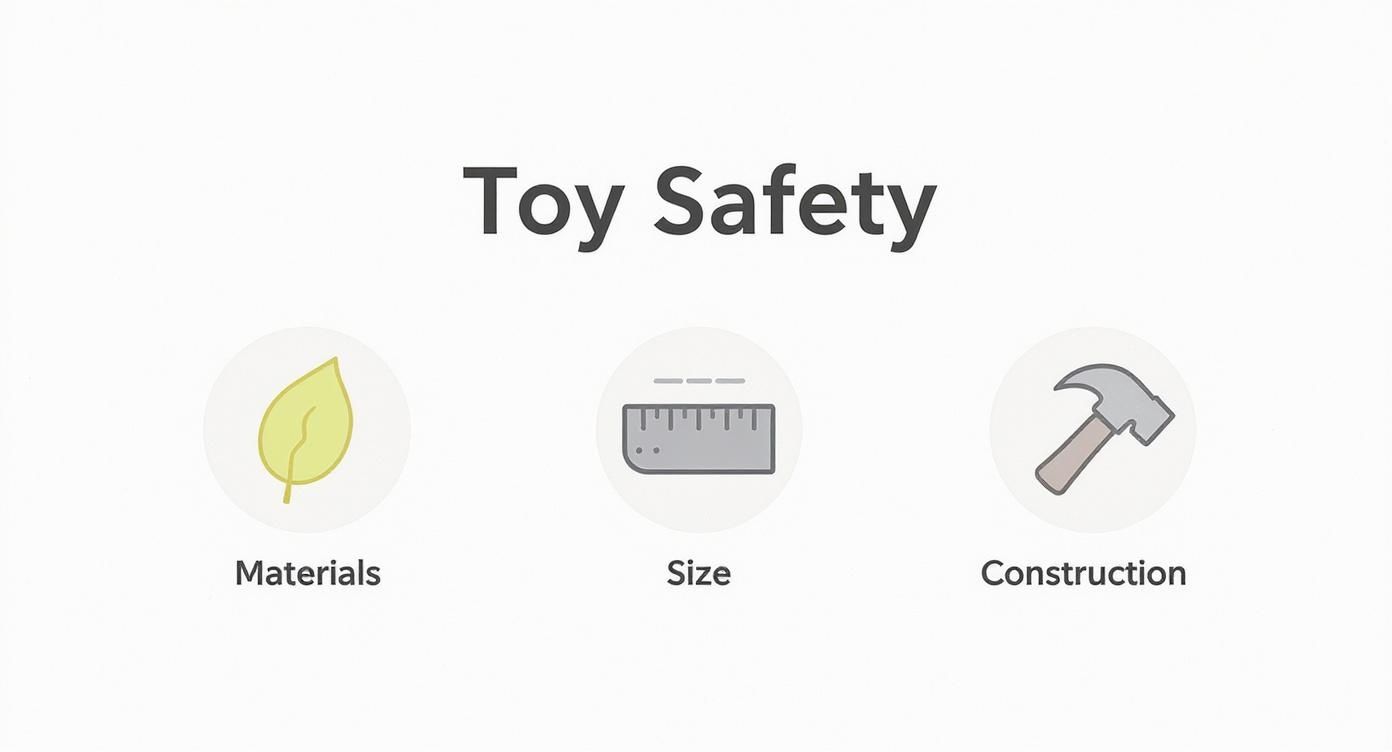 Toy Safety

Materials

Size

Construction