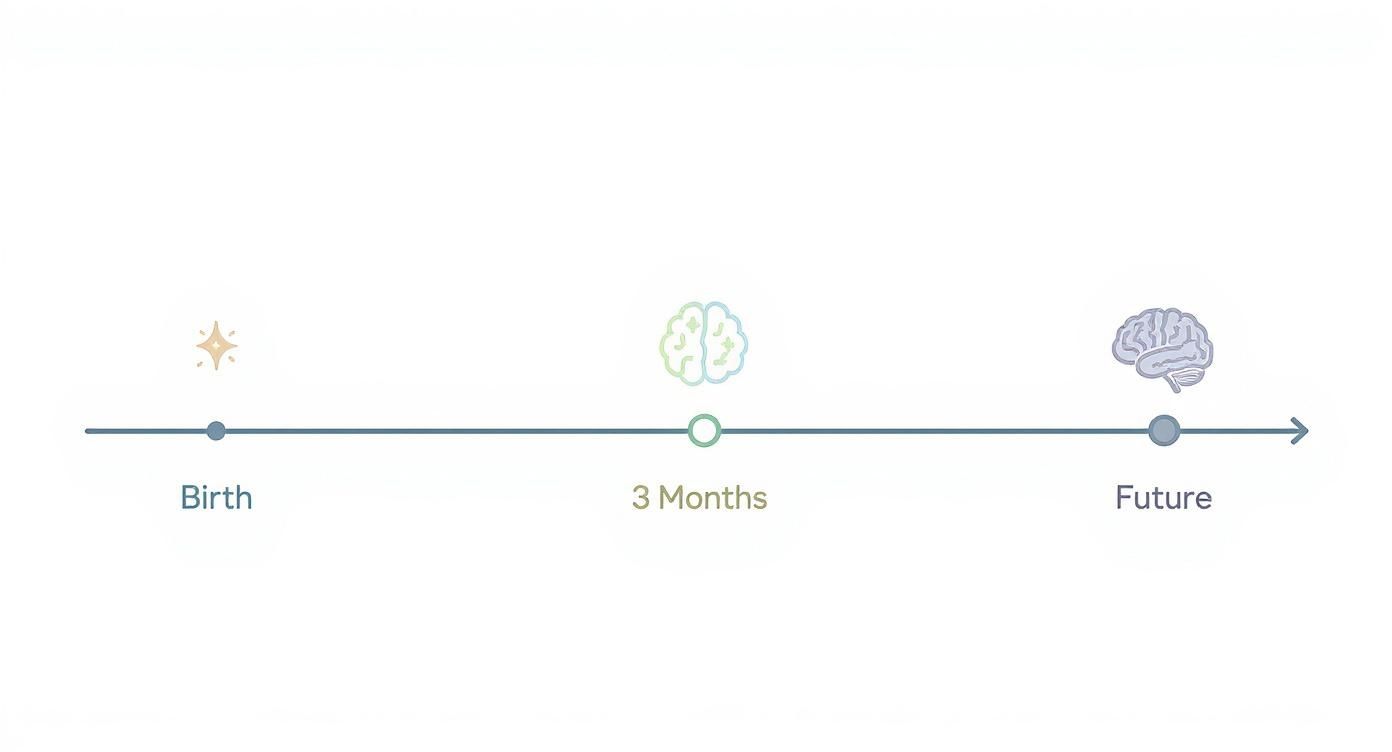 Birth

3 Months

Future